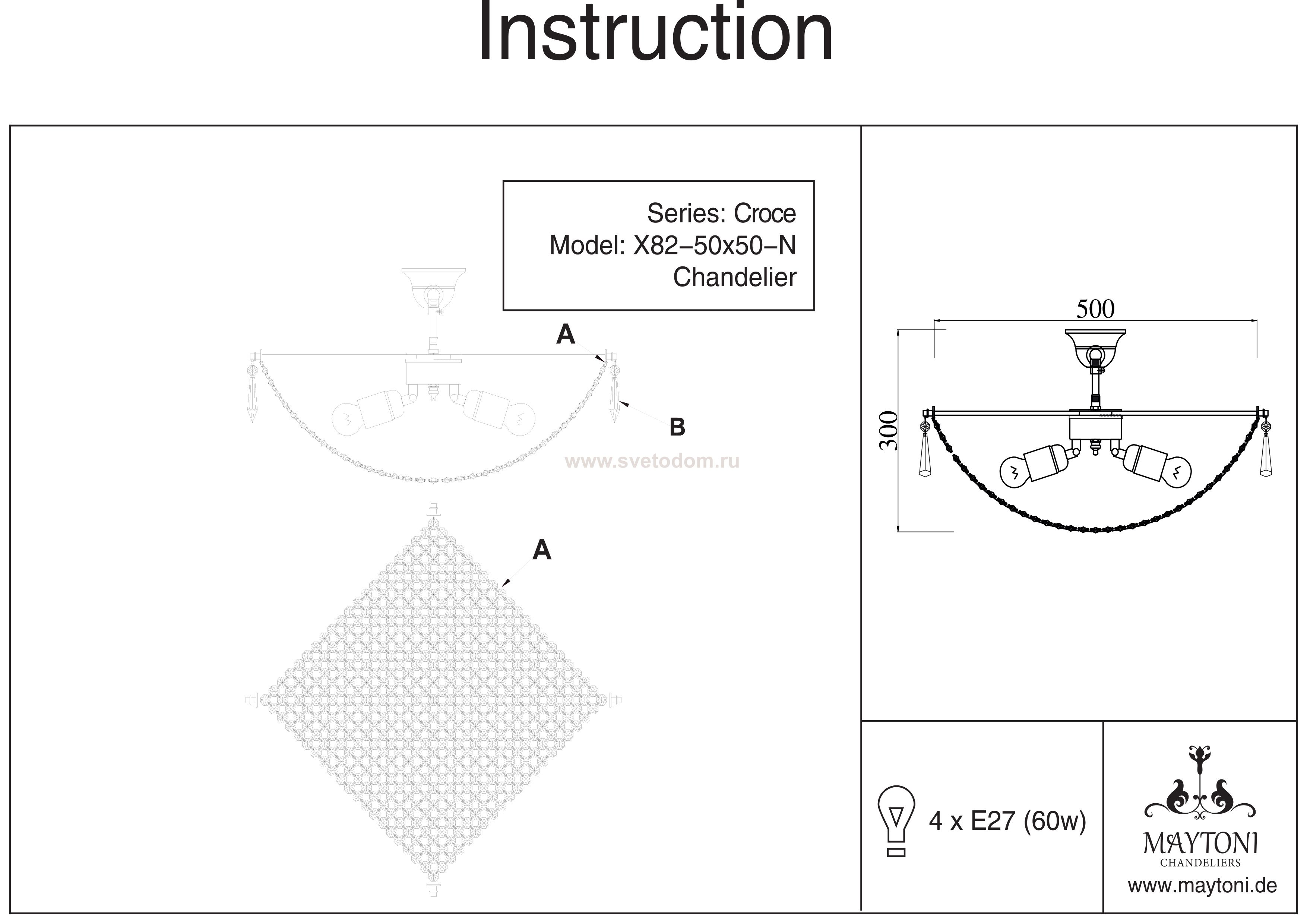 Instruction

Series: Croce
Model: X82–50x50–N
Chandelier

A

B

www.svetodom.ru

A

500

300

4 x E27 (60w)

MAYTONI
CHANDELIERS
www.maytoni.de