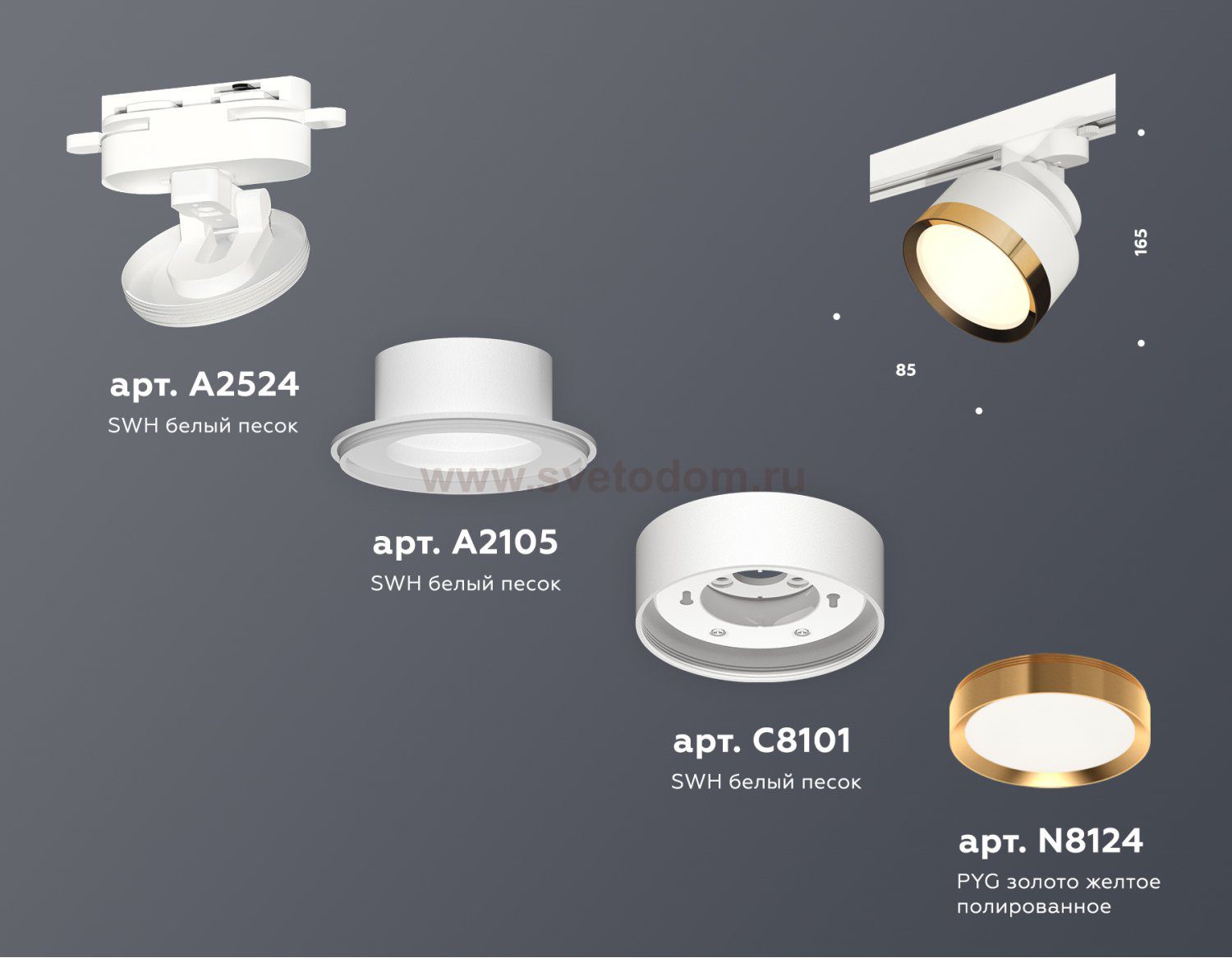 арт. A2524
SWH белый песок

165

85

арт. A2105
SWH белый песок

www.svetodom.ru

арт. C8101
SWH белый песок

арт. N8124
PYG золото желтое полированное