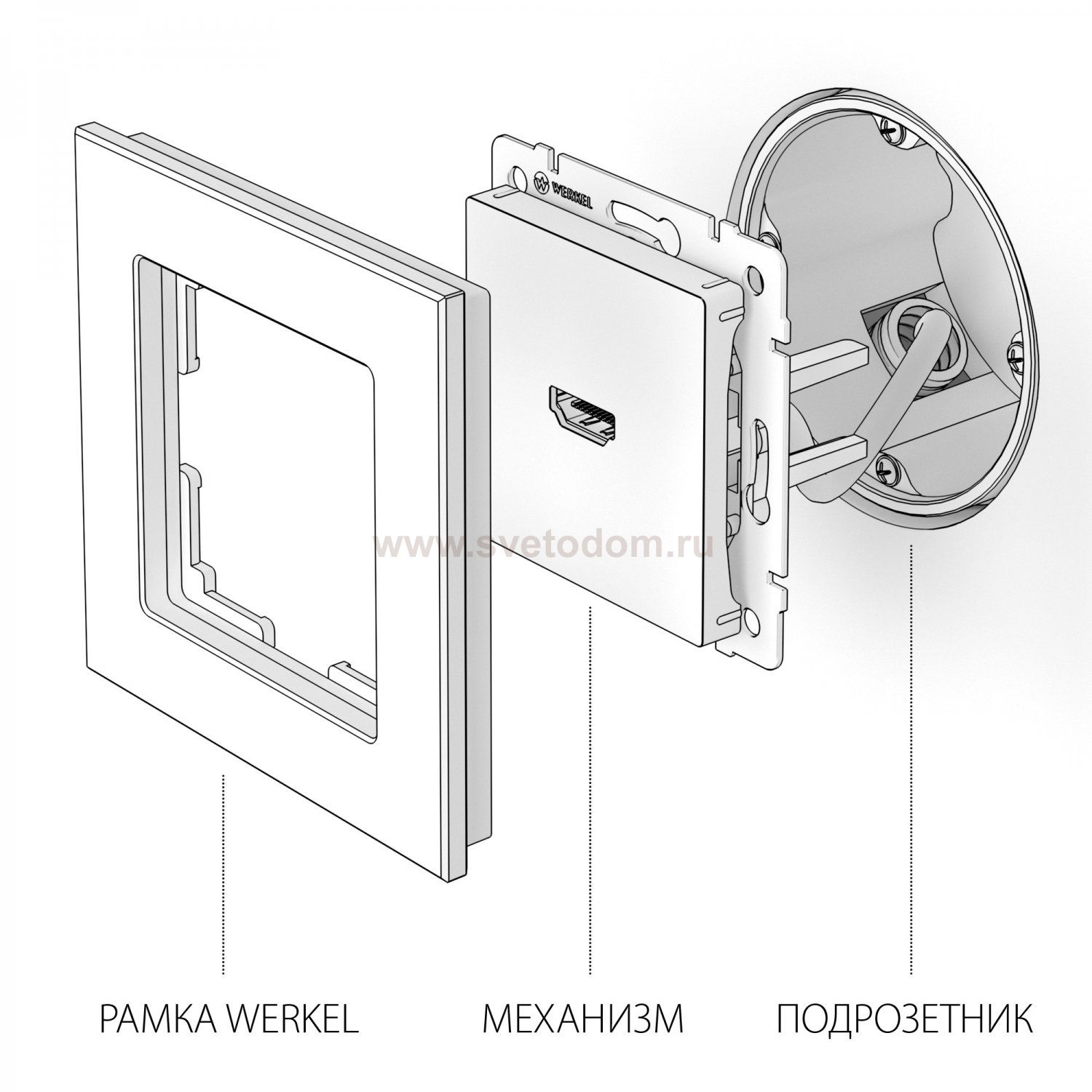 WERKEL

www.svetodom.ru

РАМКА WERKEL

МЕХАНИЗМ

ПОДРОЗЕТНИК