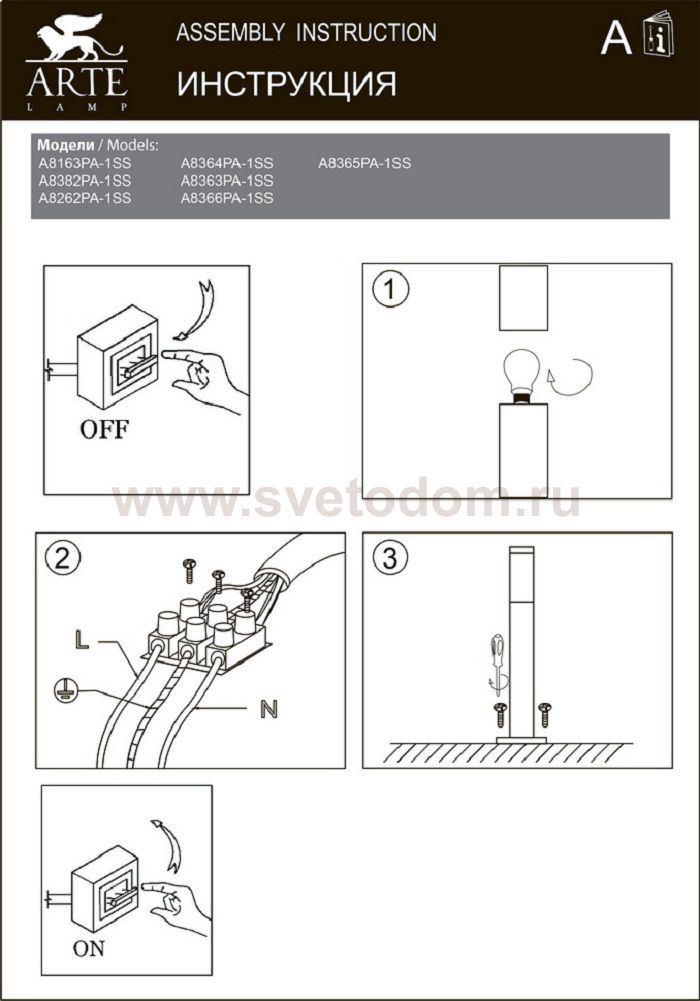 ARTE
LAMP

ASSEMBLY INSTRUCTION
ИНСТРУКЦИЯ

A

Модели / Models:
A8163PA-1SS
A8382PA-1SS
A8262PA-1SS
A8364PA-1SS
A8363PA-1SS
A8366PA-1SS
A8365PA-1SS

OFF

1

www.svetodom.ru

2

L

N

3

ON