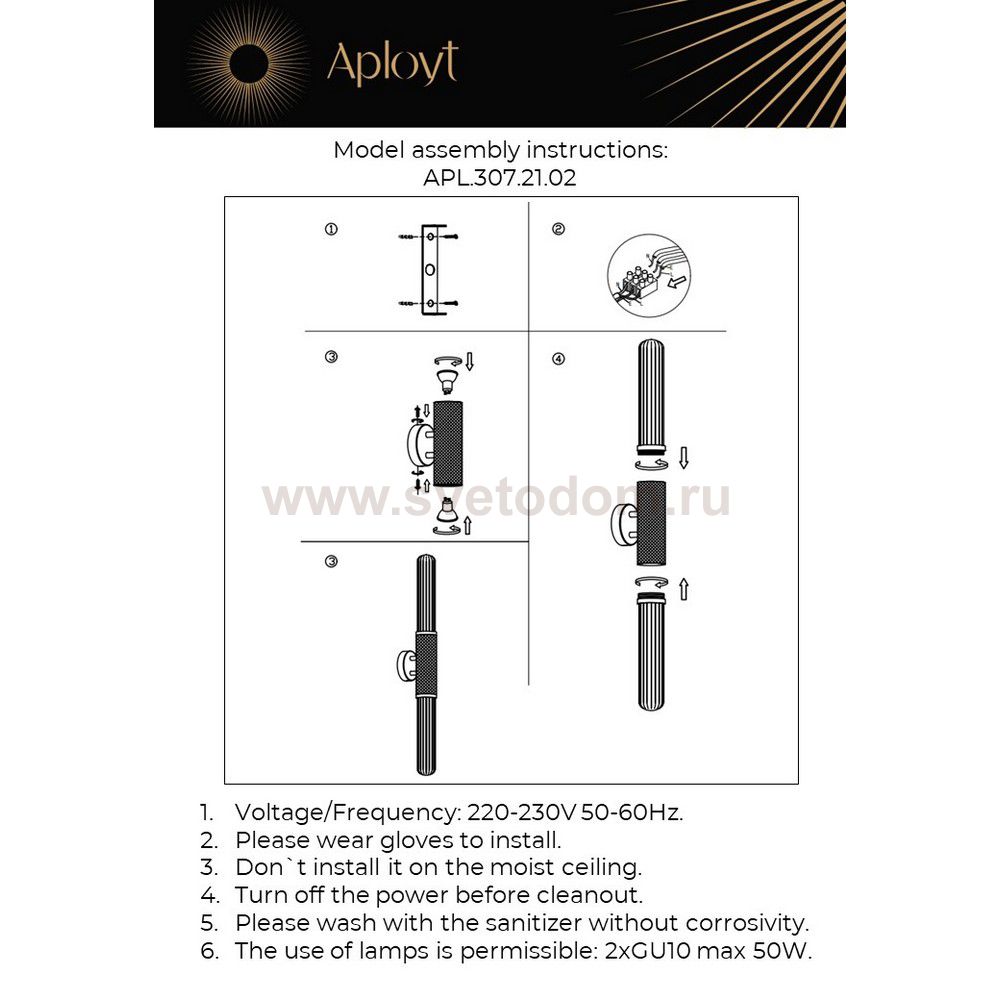 Aployt

Model assembly instructions:
APL.307.21.02

①

②

③

④

www.svetodom.ru

③

1. Voltage/Frequency: 220-230V 50-60Hz.
2. Please wear gloves to install.
3. Don`t install it on the moist ceiling.
4. Turn off the power before cleanout.
5. Please wash with the sanitizer without corrosivity.
6. The use of lamps is permissible: 2xGU10 max 50W.