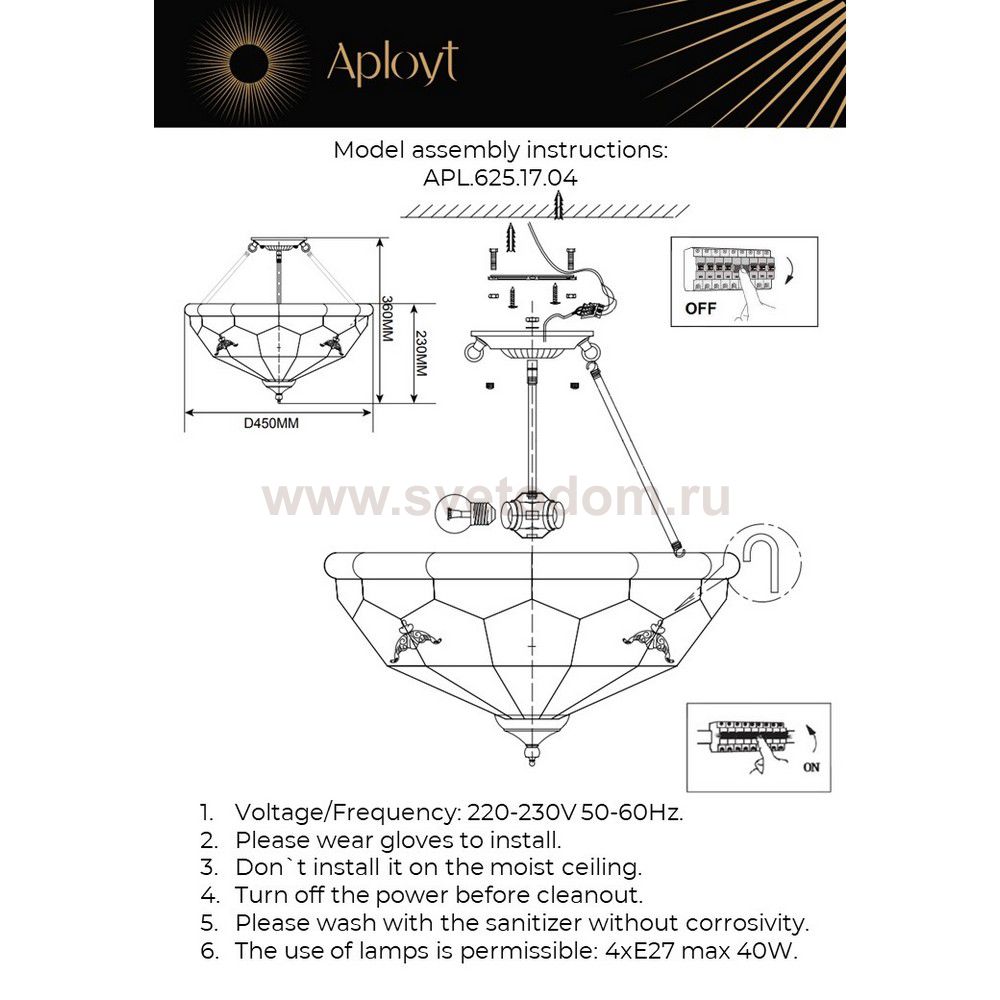 Aployt

Model assembly instructions:
APL.625.17.04

360MM
230MM
D450MM

OFF

www.svetodom.ru

ON

1. Voltage/Frequency: 220-230V 50-60Hz.
2. Please wear gloves to install.
3. Don`t install it on the moist ceiling.
4. Turn off the power before cleanout.
5. Please wash with the sanitizer without corrosivity.
6. The use of lamps is permissible: 4xE27 max 40W.