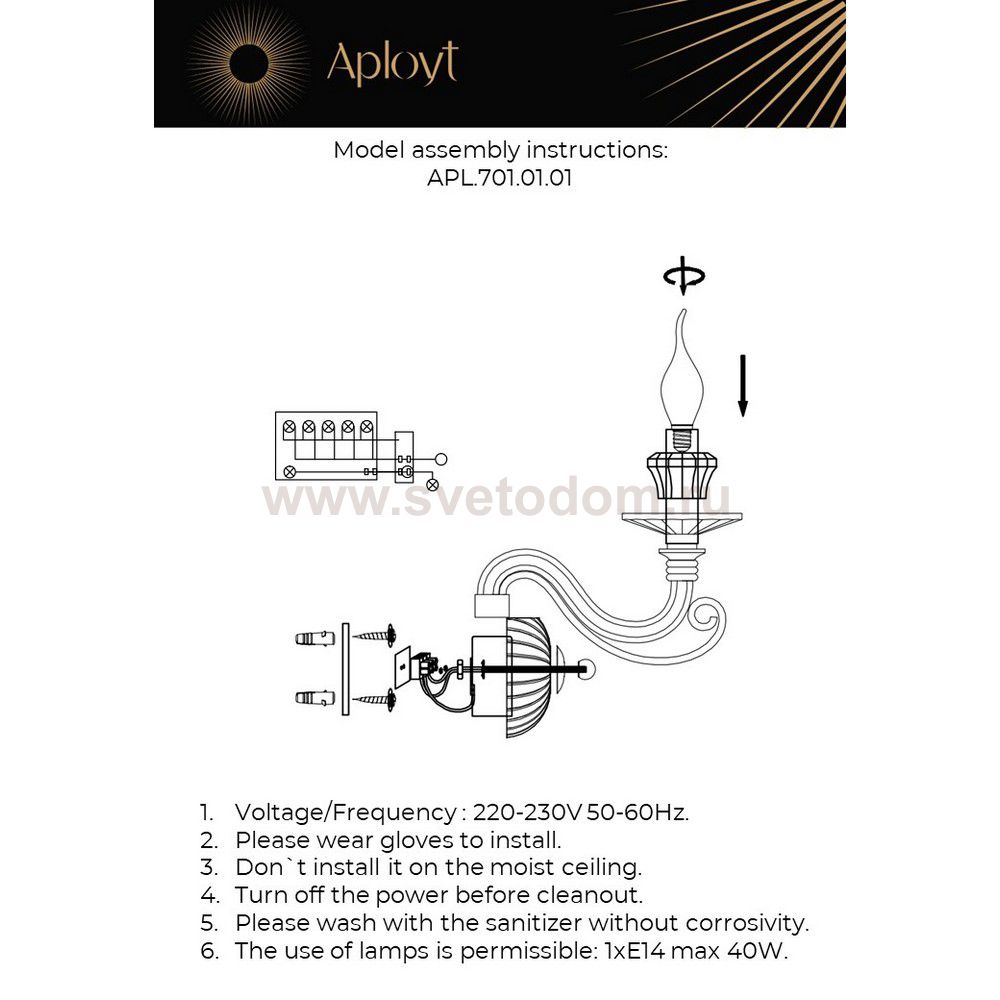 Aployt

Model assembly instructions:
APL.701.01.01

www.svetodom.ru

1. Voltage/Frequency : 220-230V 50-60Hz.
2. Please wear gloves to install.
3. Don`t install it on the moist ceiling.
4. Turn off the power before cleanout.
5. Please wash with the sanitizer without corrosivity.
6. The use of lamps is permissible: 1xE14 max 40W.