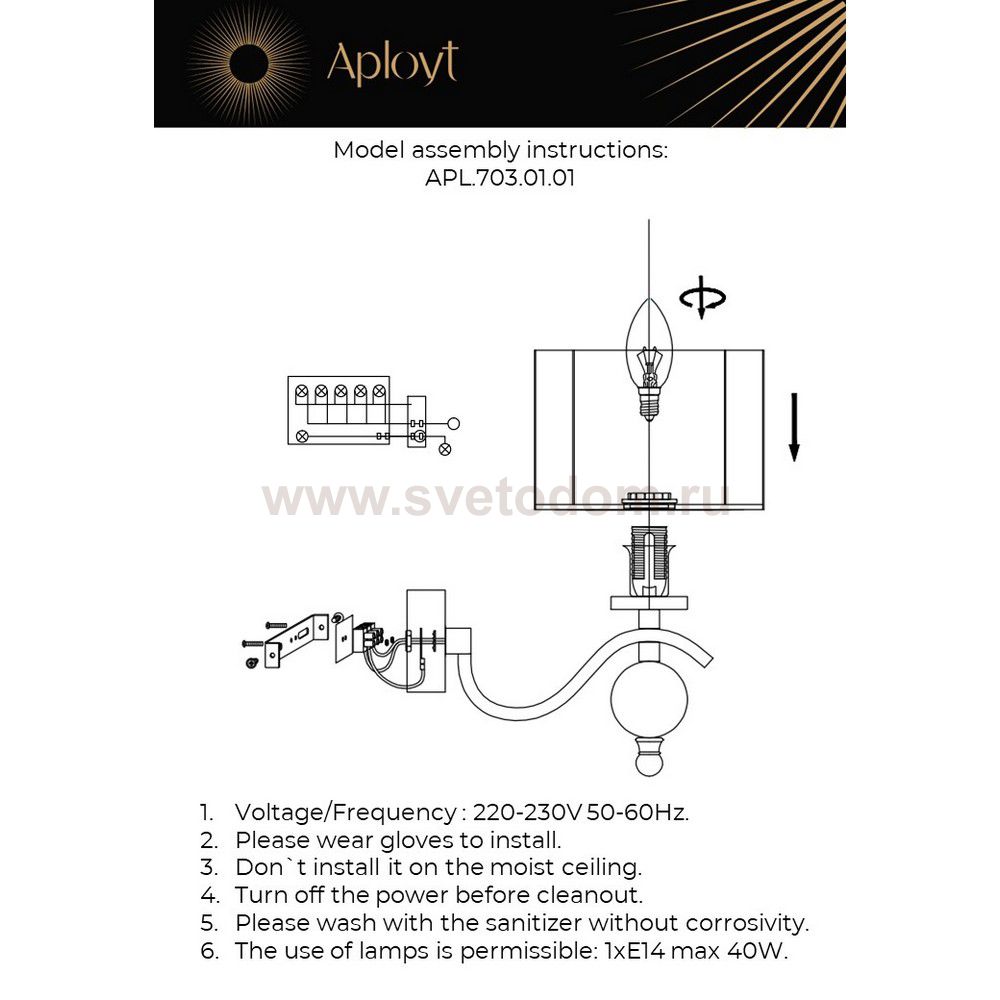 Aployt

Model assembly instructions:
APL.703.01.01

www.svetodom.ru

1. Voltage/Frequency : 220-230V 50-60Hz.
2. Please wear gloves to install.
3. Don`t install it on the moist ceiling.
4. Turn off the power before cleanout.
5. Please wash with the sanitizer without corrosivity.
6. The use of lamps is permissible: 1xE14 max 40W.