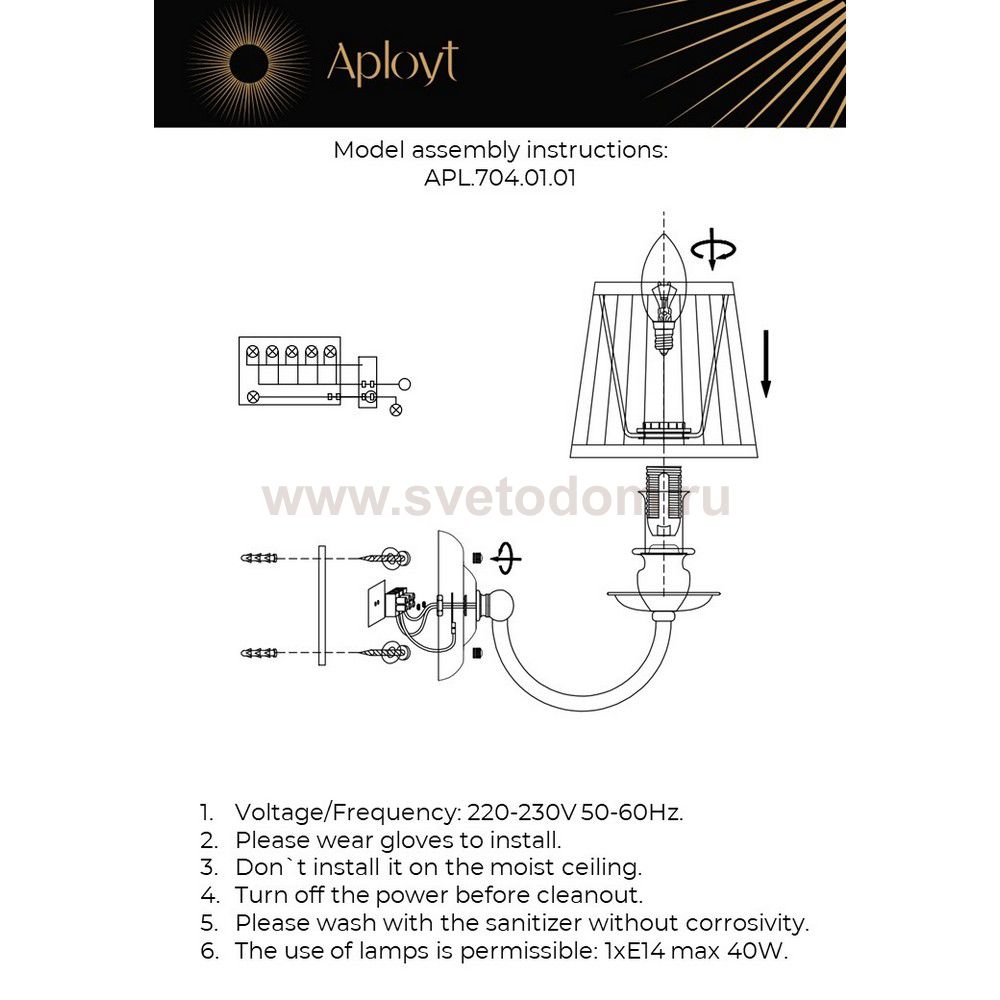 Aployt

Model assembly instructions:
APL.704.01.01

www.svetodom.ru

1. Voltage/Frequency: 220-230V 50-60Hz.
2. Please wear gloves to install.
3. Don`t install it on the moist ceiling.
4. Turn off the power before cleanout.
5. Please wash with the sanitizer without corrosivity.
6. The use of lamps is permissible: 1xE14 max 40W.