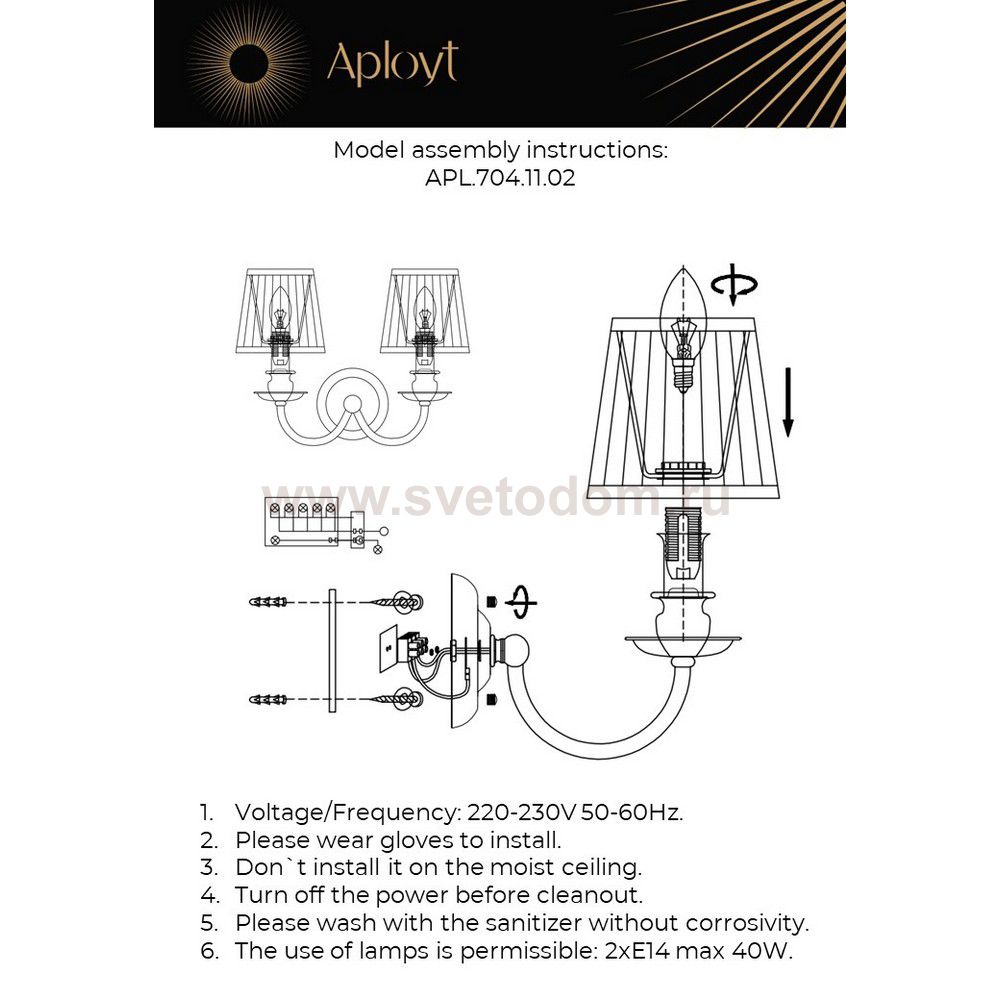 Aployt

Model assembly instructions:
APL.704.11.02

www.svetodom.ru

1. Voltage/Frequency: 220-230V 50-60Hz.
2. Please wear gloves to install.
3. Don`t install it on the moist ceiling.
4. Turn off the power before cleanout.
5. Please wash with the sanitizer without corrosivity.
6. The use of lamps is permissible: 2xE14 max 40W.