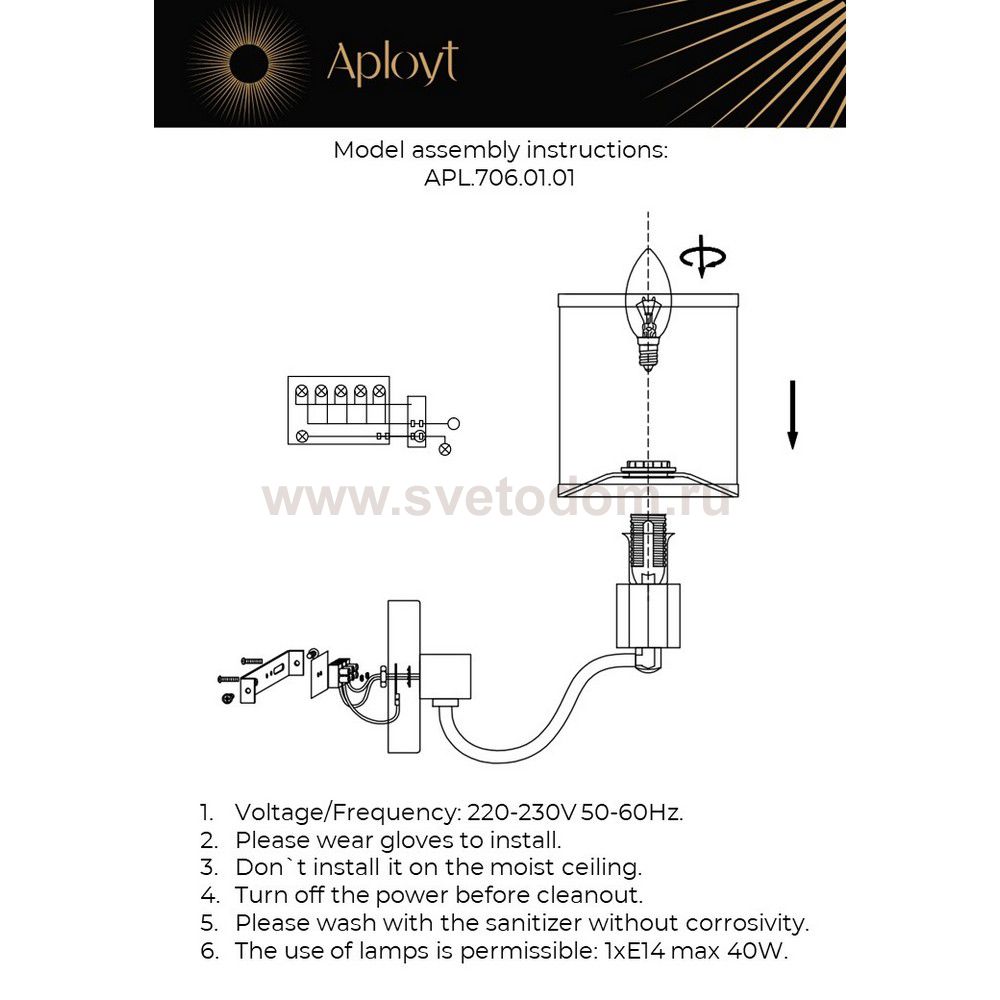 Aployt

Model assembly instructions:
APL.706.01.01

www.svetodom.ru

1. Voltage/Frequency: 220-230V 50-60Hz.
2. Please wear gloves to install.
3. Don`t install it on the moist ceiling.
4. Turn off the power before cleanout.
5. Please wash with the sanitizer without corrosivity.
6. The use of lamps is permissible: 1xE14 max 40W.