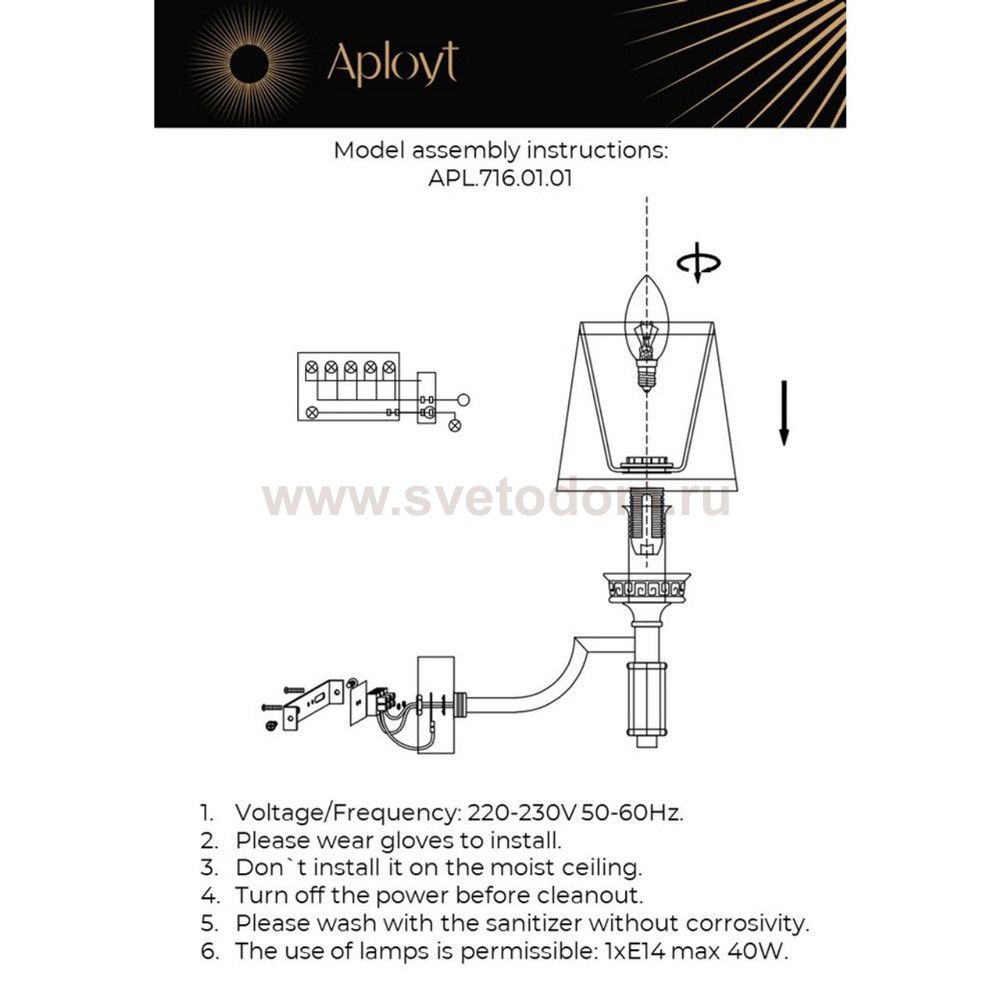 Aployt

Model assembly instructions:
APL.716.01.01

www.svetodom.ru

1. Voltage/Frequency: 220-230V 50-60Hz.
2. Please wear gloves to install.
3. Don`t install it on the moist ceiling.
4. Turn off the power before cleanout.
5. Please wash with the sanitizer without corrosivity.
6. The use of lamps is permissible: 1xE14 max 40W.