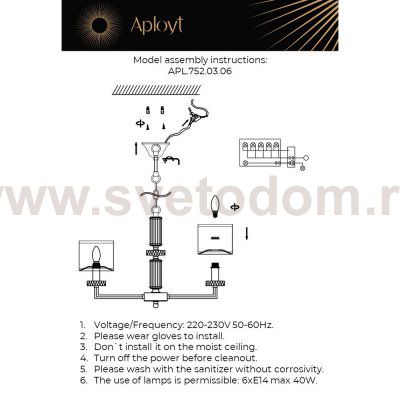 Aployt

Model assembly instructions:
APL.752.03.06

www.svetodom.r

1. Voltage/Frequency: 220-230V 50-60Hz.
2. Please wear gloves to install.
3. Don`t install it on the moist ceiling.
4. Turn off the power before cleanout.
5. Please wash with the sanitizer without corrosivity.
6. The use of lamps is permissible: 6xE14 max 40W.