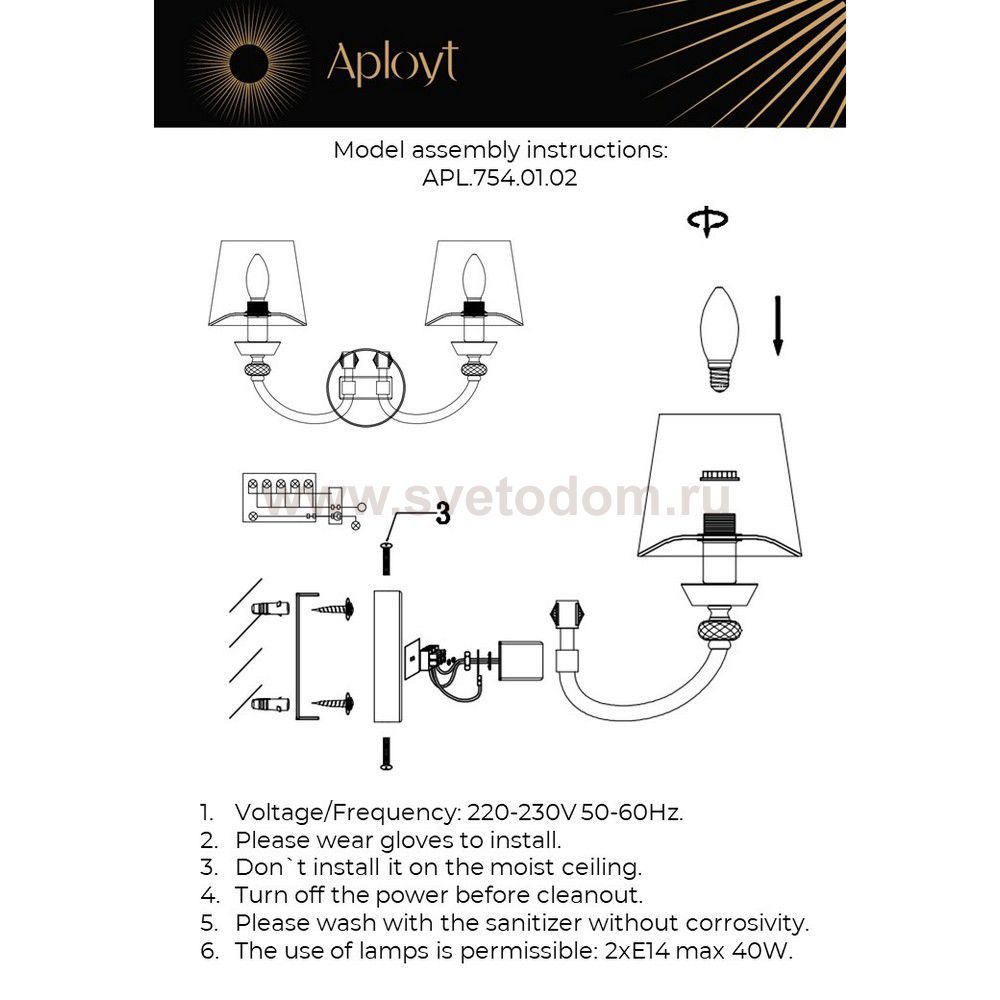 Aployt

Model assembly instructions:
APL.754.01.02

www.svetodom.ru

3

1. Voltage/Frequency: 220-230V 50-60Hz.
2. Please wear gloves to install.
3. Don`t install it on the moist ceiling.
4. Turn off the power before cleanout.
5. Please wash with the sanitizer without corrosivity.
6. The use of lamps is permissible: 2xE14 max 40W.