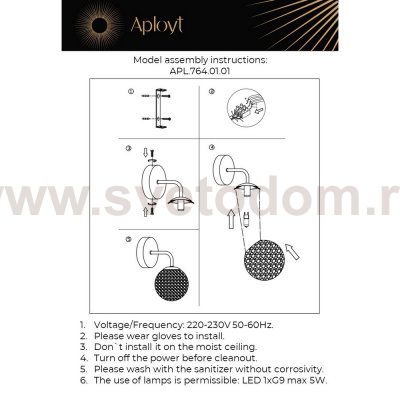 Aployt

Model assembly instructions:
APL.764.01.01

①
②
③
④
⑤

www.svetodom.r

1. Voltage/Frequency: 220-230V 50-60Hz.
2. Please wear gloves to install.
3. Don`t install it on the moist ceiling.
4. Turn off the power before cleanout.
5. Please wash with the sanitizer without corrosivity.
6. The use of lamps is permissible: LED 1xG9 max 5W.