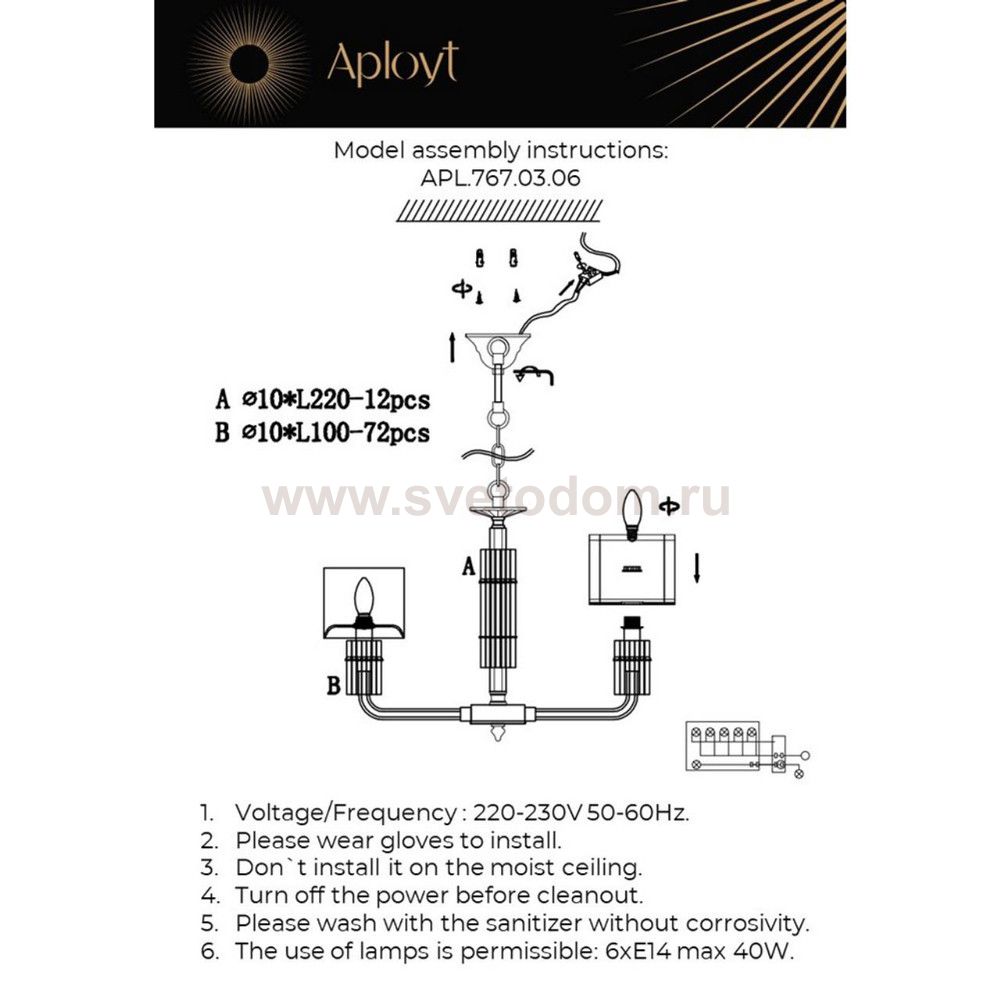 Aployt

Model assembly instructions:
APL.767.03.06

A ⌀10*L220-12pcs
B ⌀10*L100-72pcs

www.svetodom.ru

A

B

1. Voltage/Frequency : 220-230V 50-60Hz.
2. Please wear gloves to install.
3. Don`t install it on the moist ceiling.
4. Turn off the power before cleanout.
5. Please wash with the sanitizer without corrosivity.
6. The use of lamps is permissible: 6xE14 max 40W.