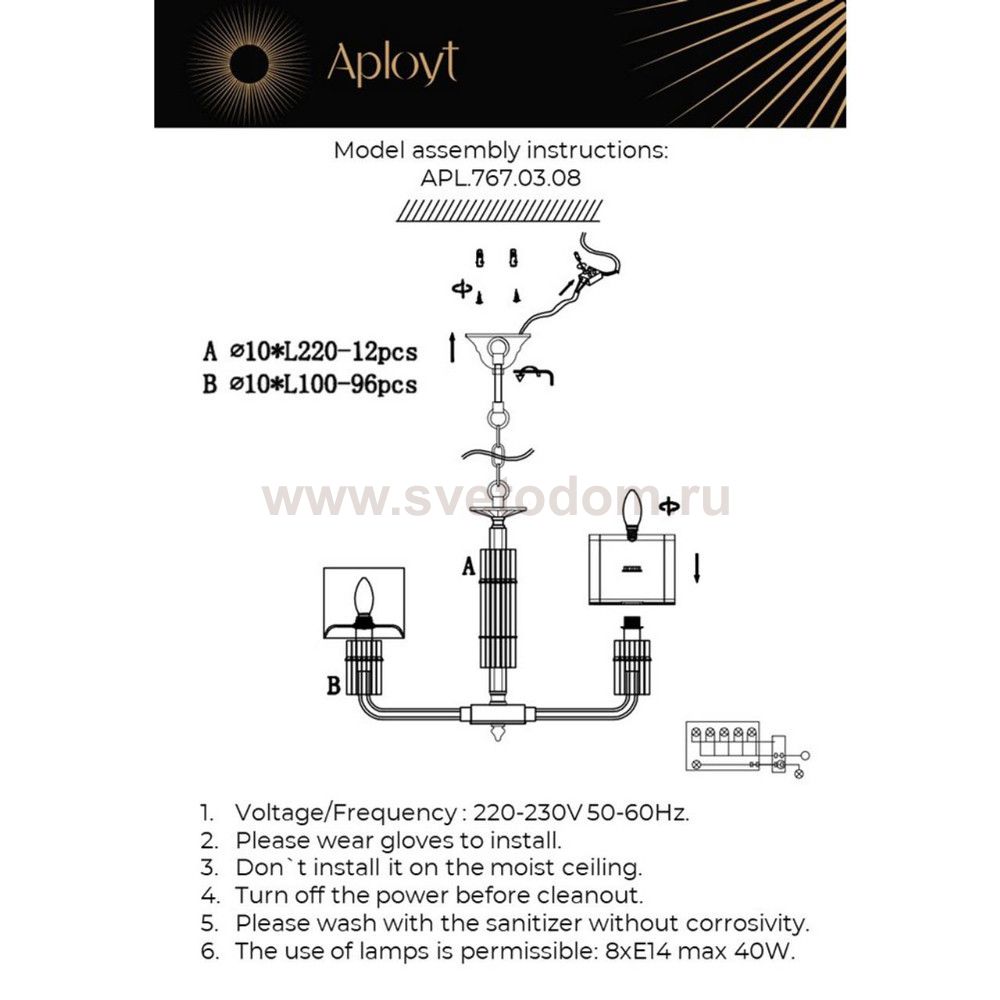 Aployt

Model assembly instructions:
APL.767.03.08

A ⌀10*L220-12pcs
B ⌀10*L100-96pcs

www.svetodom.ru

A

B

1. Voltage/Frequency : 220-230V 50-60Hz.
2. Please wear gloves to install.
3. Don`t install it on the moist ceiling.
4. Turn off the power before cleanout.
5. Please wash with the sanitizer without corrosivity.
6. The use of lamps is permissible: 8xE14 max 40W.