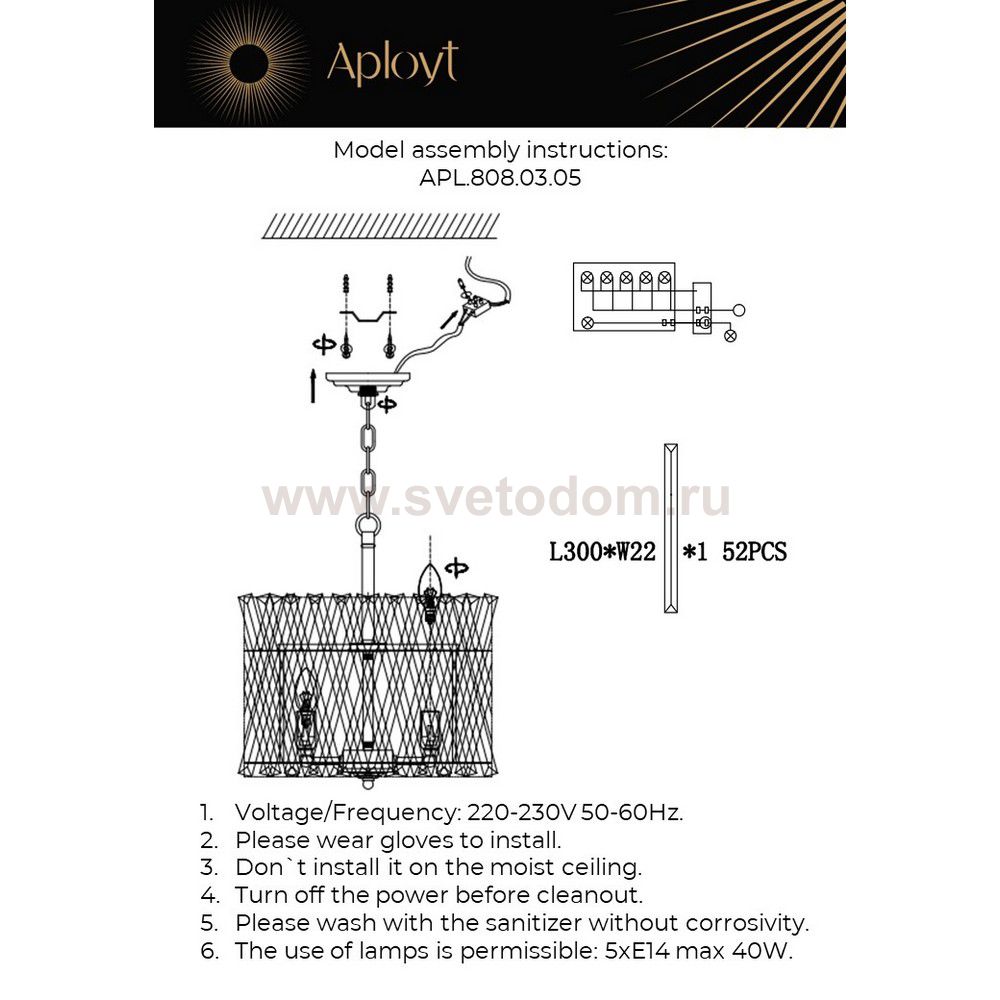 Aployt

Model assembly instructions:
APL.808.03.05

www.svetodom.ru

L300*W22 *1 52PCS

1. Voltage/Frequency: 220-230V 50-60Hz.
2. Please wear gloves to install.
3. Don`t install it on the moist ceiling.
4. Turn off the power before cleanout.
5. Please wash with the sanitizer without corrosivity.
6. The use of lamps is permissible: 5xE14 max 40W.