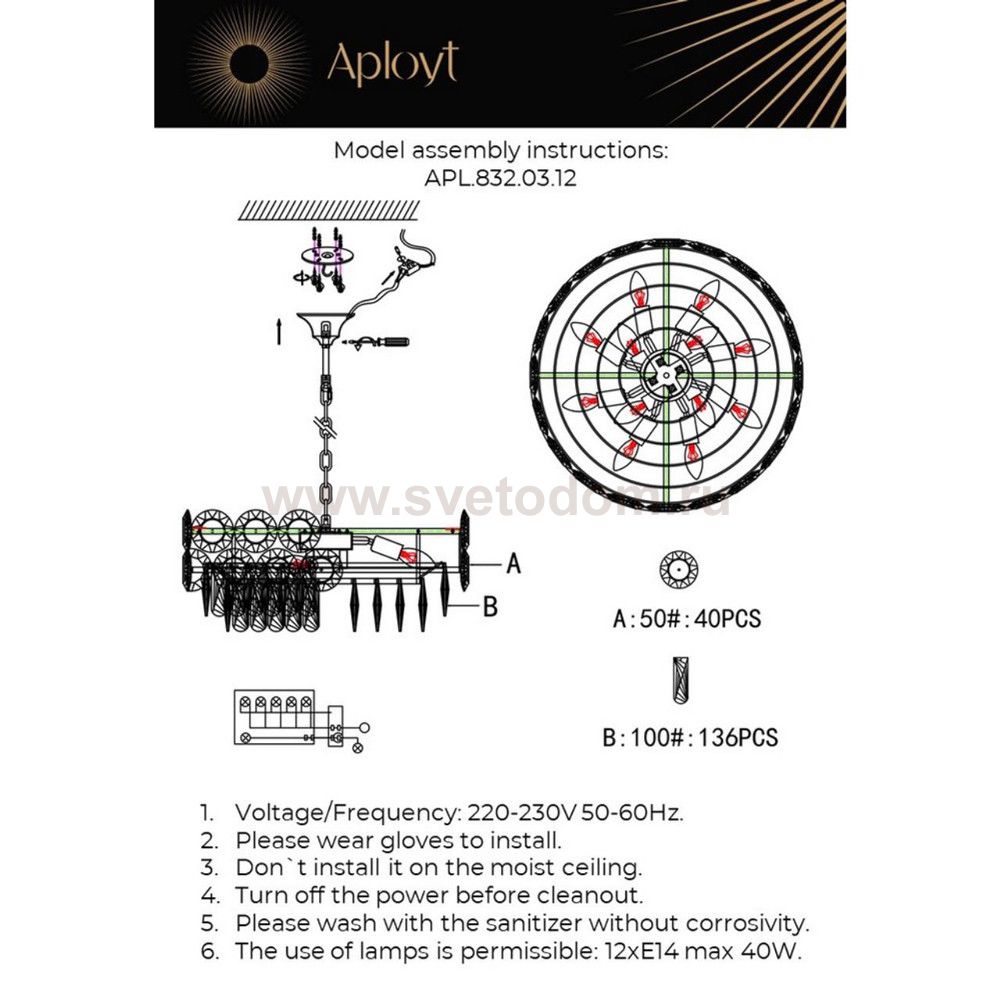 Aployt

Model assembly instructions:
APL.832.03.12

www.svetodom.ru

A

B

A:50#:40PCS

B:100#:136PCS

1. Voltage/Frequency: 220-230V 50-60Hz.
2. Please wear gloves to install.
3. Don`t install it on the moist ceiling.
4. Turn off the power before cleanout.
5. Please wash with the sanitizer without corrosivity.
6. The use of lamps is permissible: 12xE14 max 40W.