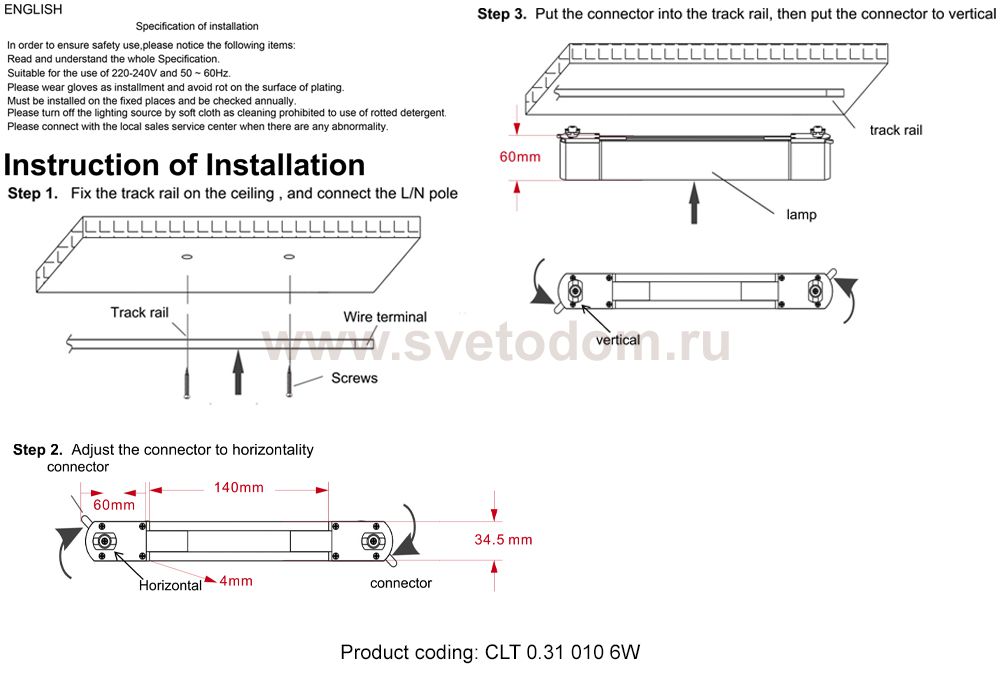 ENGLISH

Specification of installation

In order to ensure safety use,please notice the following items:
Read and understand the whole Specification.
Suitable for the use of 220-240V and 50 ~ 60Hz.
Please wear gloves as installment and avoid rot on the surface of plating.
Must be installed on the fixed places and be checked annually.
Please turn off the lighting source by soft cloth as cleaning prohibited to use of rotted detergent.
Please connect with the local sales service center when there are any abnormality.

Instruction of Installation

Step 1. Fix the track rail on the ceiling , and connect the L/N pole

Track rail
Wire terminal
Screws

www.svetodom.ru

Step 2. Adjust the connector to horizontality
connector
60mm
140mm
34.5 mm
Horizontal
4mm
connector

Step 3. Put the connector into the track rail, then put the connector to vertical

track rail
60mm
lamp
vertical

Product coding: CLT 0.31 010 6W