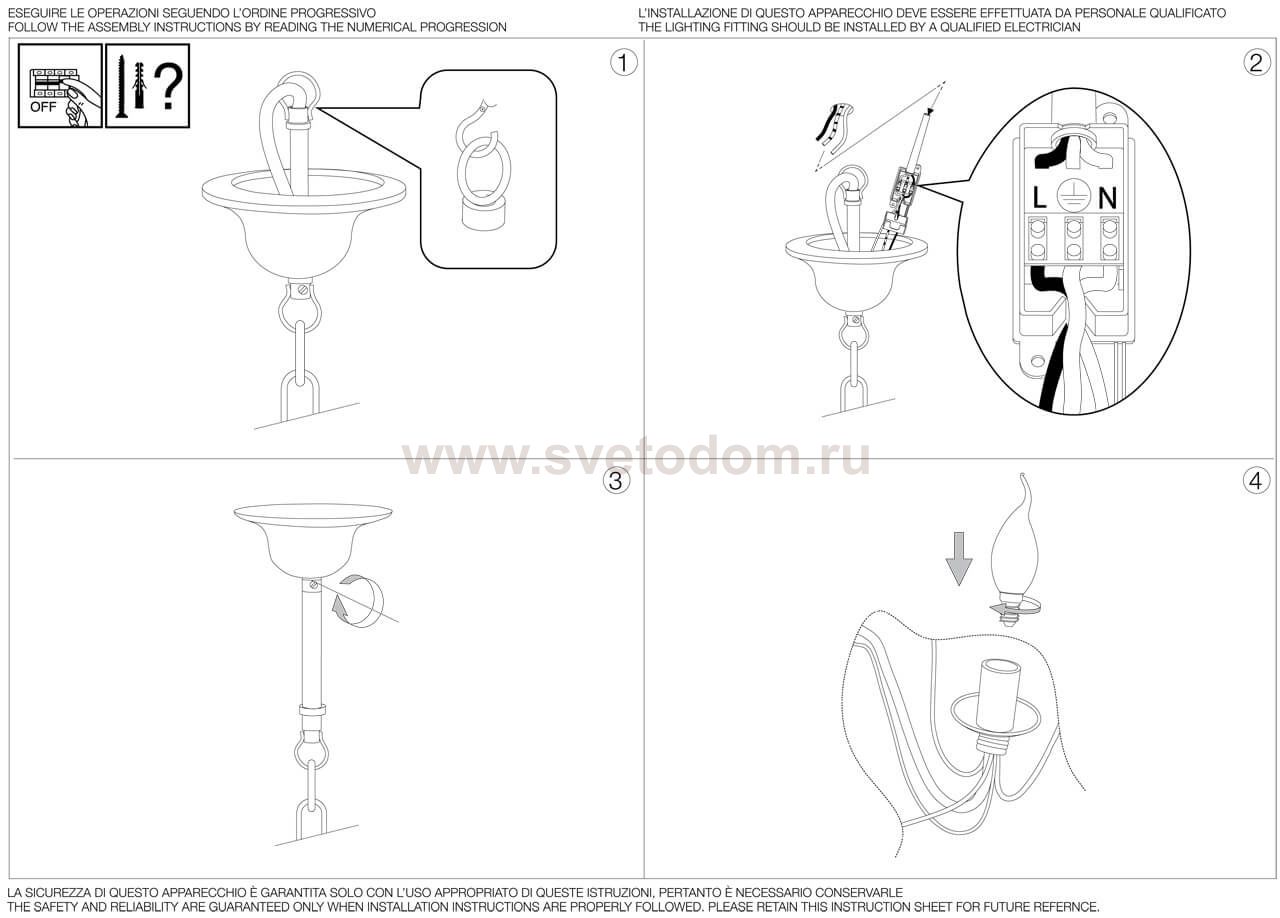 ESEGUIRE LE OPERAZIONI SEGUENDO L'ORDINE PROGRESSIVO
FOLLOW THE ASSEMBLY INSTRUCTIONS BY READING THE NUMERICAL PROGRESSION

L'INSTALLAZIONE DI QUESTO APPARECCHIO DEVE ESSERE EFFETTUATA DA PERSONALE QUALIFICATO
THE LIGHTING FITTING SHOULD BE INSTALLED BY A QUALIFIED ELECTRICIAN

OFF

?

1

2

L N

www.svetodom.ru

3

4

LA SICUREZZA DI QUESTO APPARECCHIO È GARANTITA SOLO CON L'USO APPROPRIATO DI QUESTE ISTRUZIONI, PERTANTO È NECESSARIO CONSERVARLE
THE SAFETY AND RELIABILITY ARE GUARANTEED ONLY WHEN INSTALLATION INSTRUCTIONS ARE PROPERLY FOLLOWED. PLEASE RETAIN THIS INSTRUCTION SHEET FOR FUTURE REFERNCE.