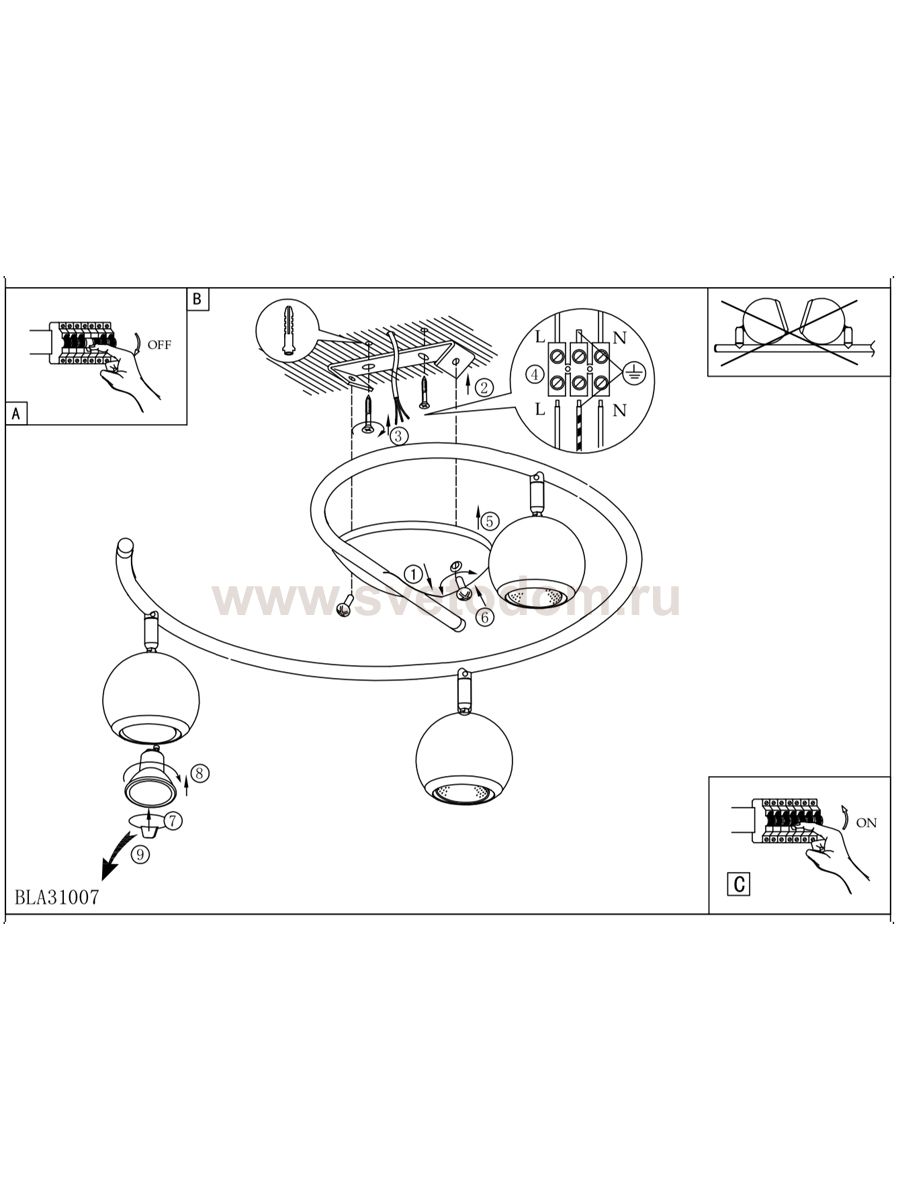 OFF

A

B

L

N

4

L

N

2

3

5

1

6

www.svetodom.ru

8

7

9

BLA31007

ON

C