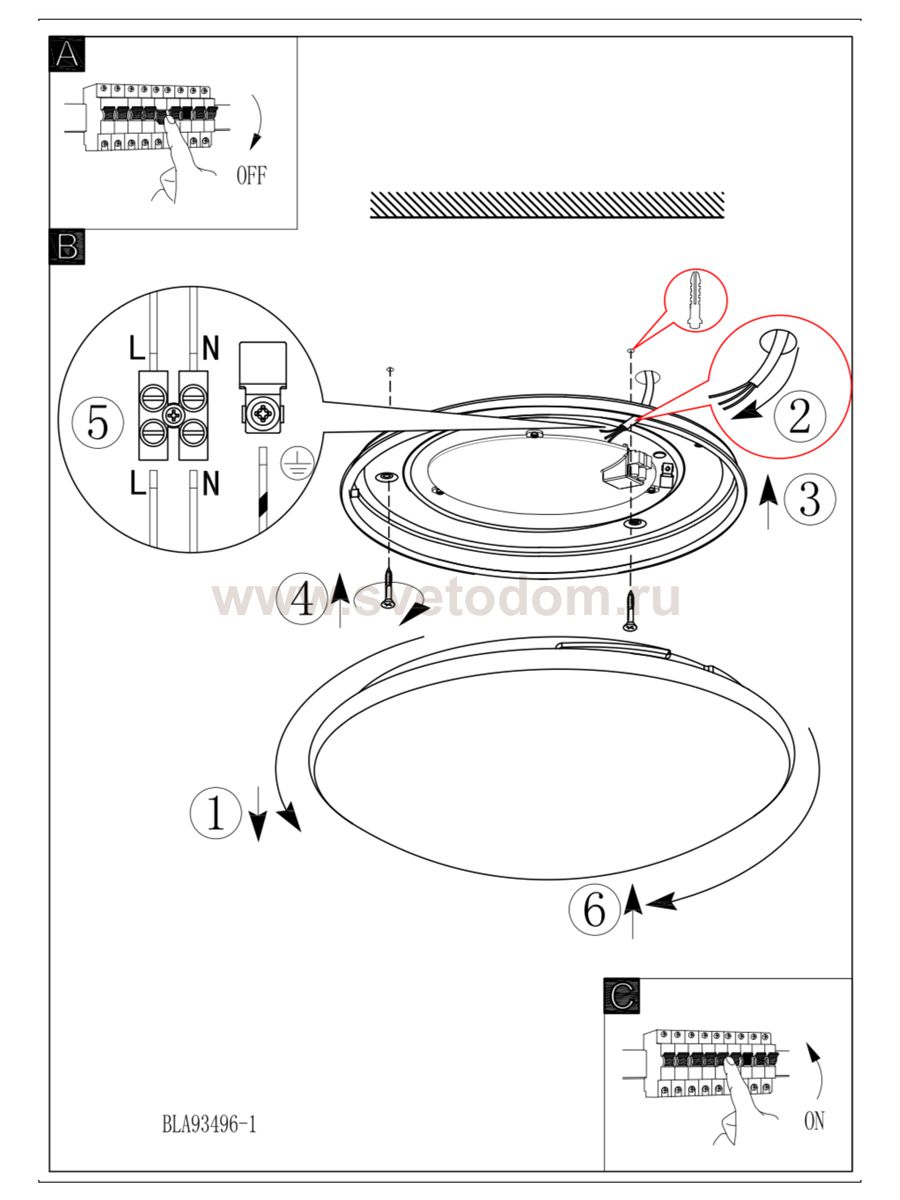 A

OFF

B

L N

5

L N

2

3

4

www.svetodom.ru

1

6

C

ON

BLA93496-1