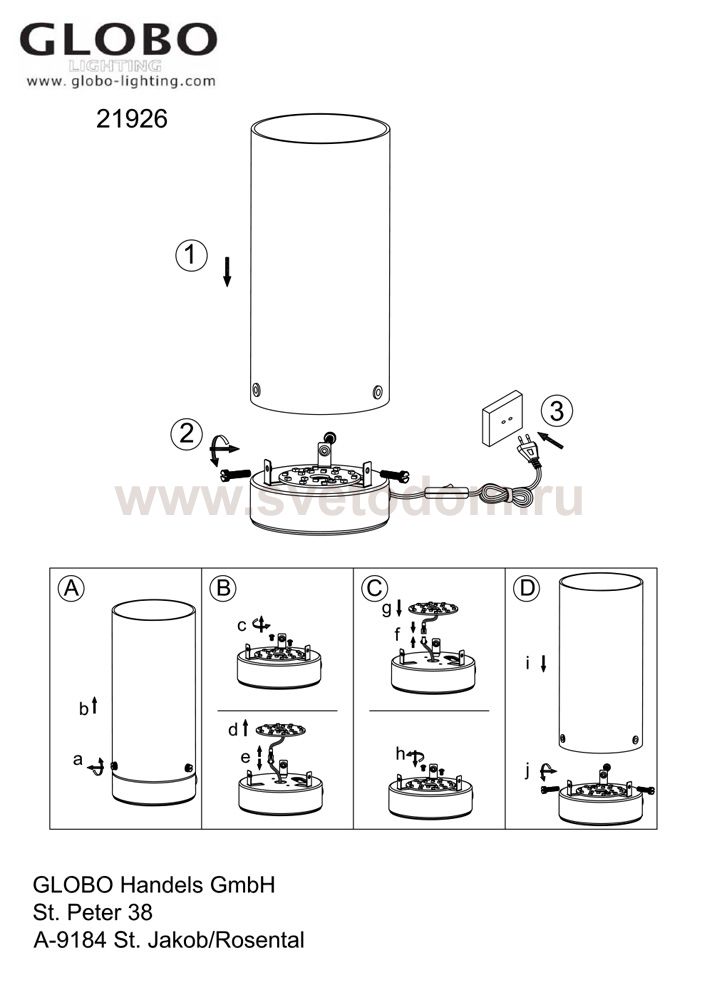 GLOBO
LIGHTING
www.globo-lighting.com

21926

1

2

3

www.svetodom.ru

A

b

a

B

c

d

e

C

g

f

h

D

i

j

GLOBO Handels GmbH
St. Peter 38
A-9184 St. Jakob/Rosental