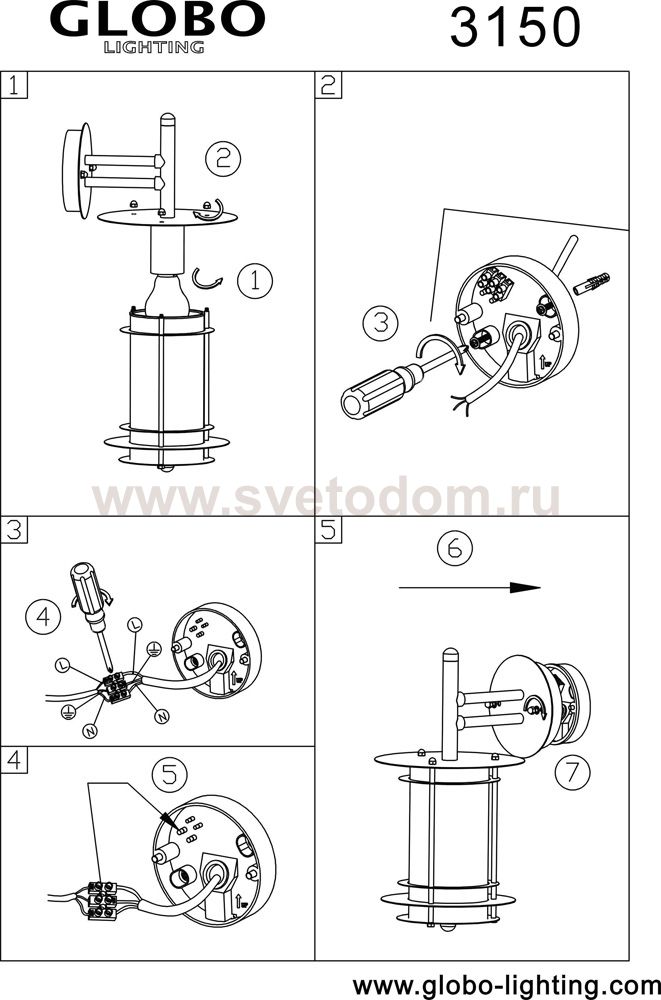 GLOBO
LIGHTING

3150

1

2

1

2

3

www.svetodom.ru

3

4

L

L

N

N

5

6

7

4

5

www.globo-lighting.com