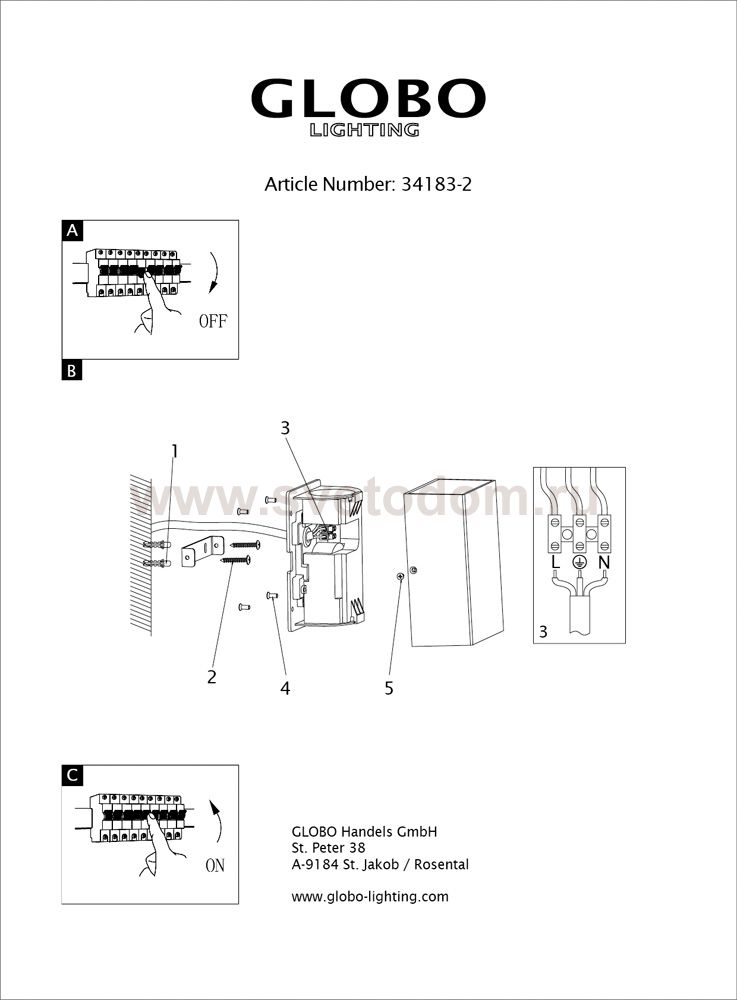 GLOBO
LIGHTING

Article Number: 34183-2

A

OFF

B

www.svetodom.ru

1

3

2

4

5

L N

3

C

ON

GLOBO Handels GmbH
St. Peter 38
A-9184 St. Jakob / Rosental

www.globo-lighting.com