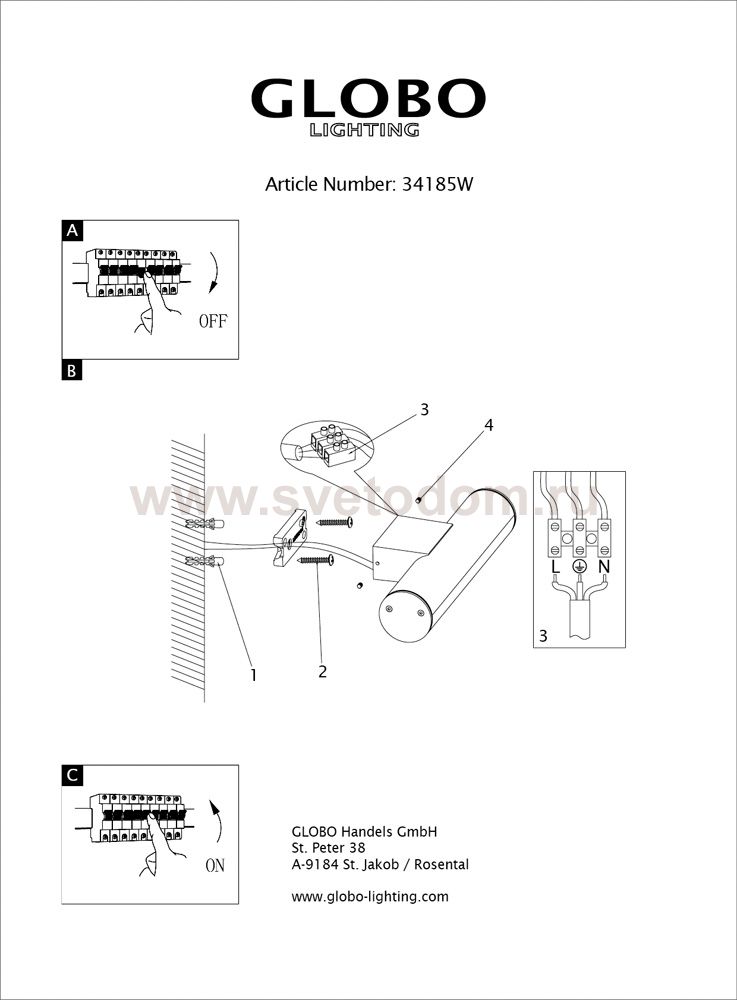 GLOBO
LIGHTING

Article Number: 34185W

A

OFF

B

3

4

www.svetodom.ru

L N

3

1

2

C

ON

GLOBO Handels GmbH
St. Peter 38
A-9184 St. Jakob / Rosental

www.globo-lighting.com