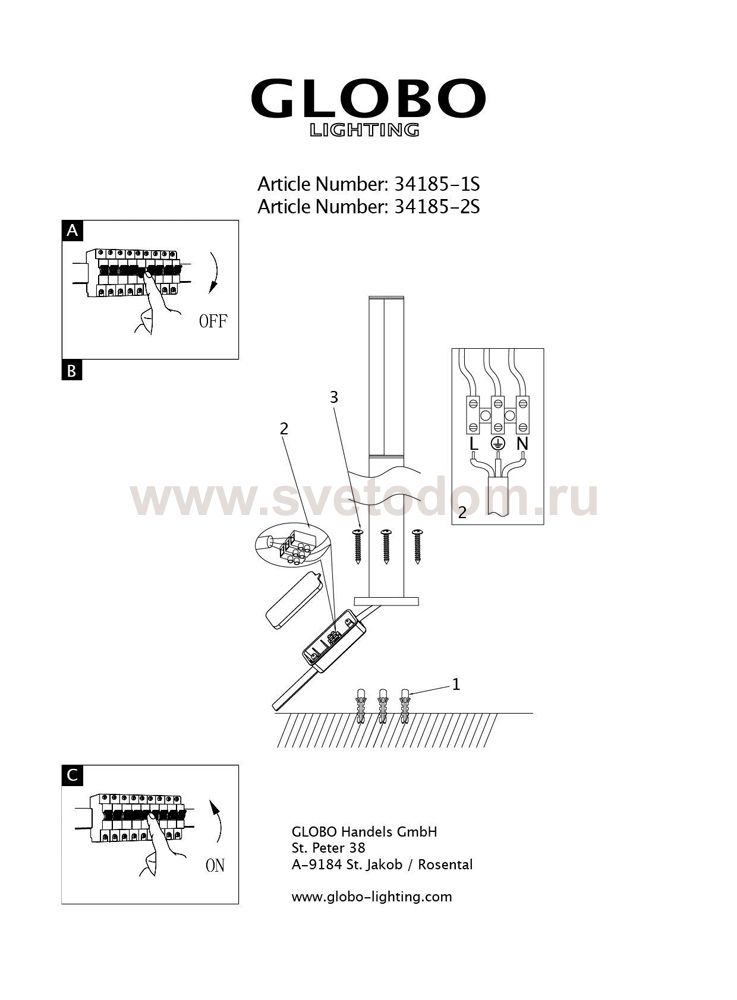 GLOBO
LIGHTING

Article Number: 34185-1S
Article Number: 34185-2S

A

OFF

B

3

2

L N

2

www.svetodom.ru

1

C

ON

GLOBO Handels GmbH
St. Peter 38
A-9184 St. Jakob / Rosental

www.globo-lighting.com