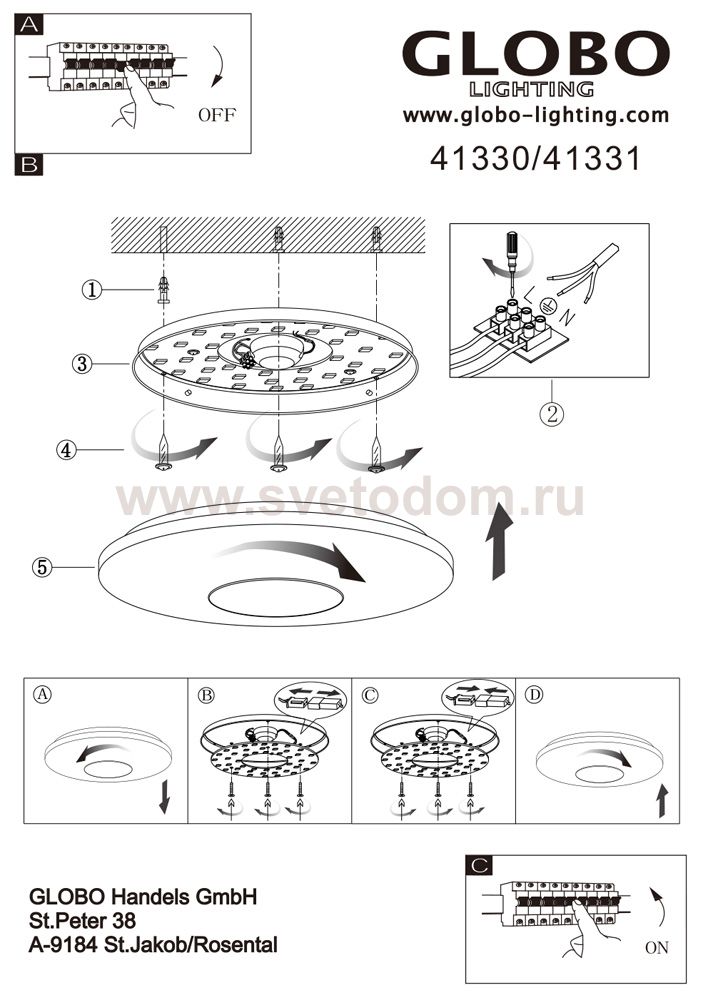 A

OFF

GLOBO
LIGHTING
www.globo-lighting.com
41330/41331

B

①
③
④
⑤

L
N

②

www.svetodom.ru

Ⓐ
Ⓑ
Ⓒ
Ⓓ

GLOBO Handels GmbH
St.Peter 38
A-9184 St.Jakob/Rosental

C

ON