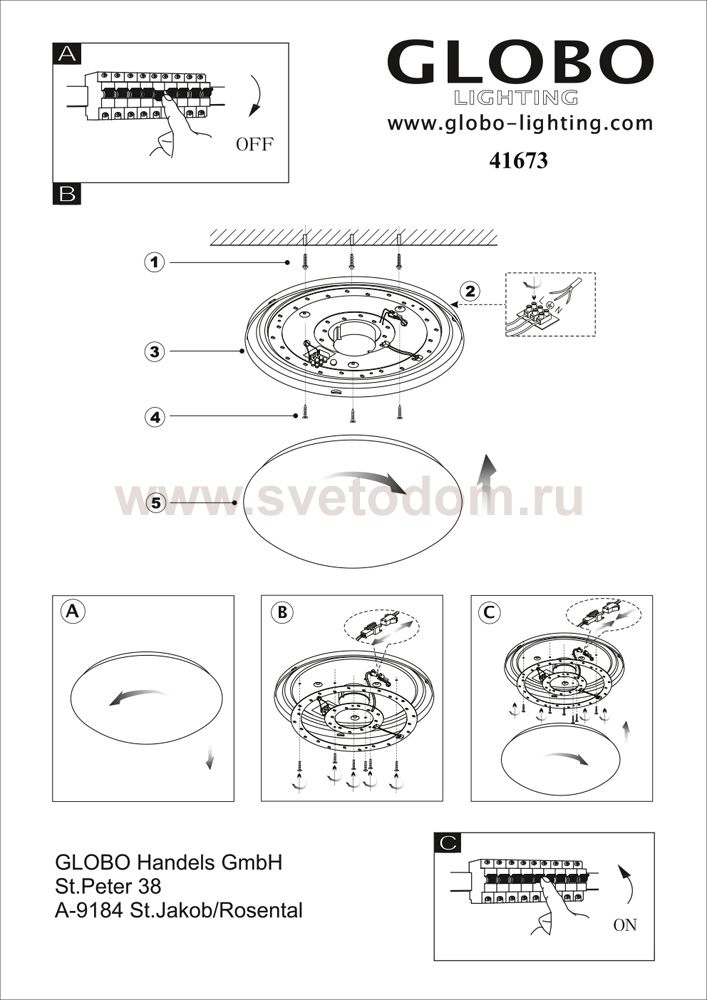 A

OFF

GLOBO
LIGHTING
www.globo-lighting.com
41673

B

1
2
3
4
5

www.svetodom.ru

A
B
C

GLOBO Handels GmbH
St.Peter 38
A-9184 St.Jakob/Rosental

C

ON