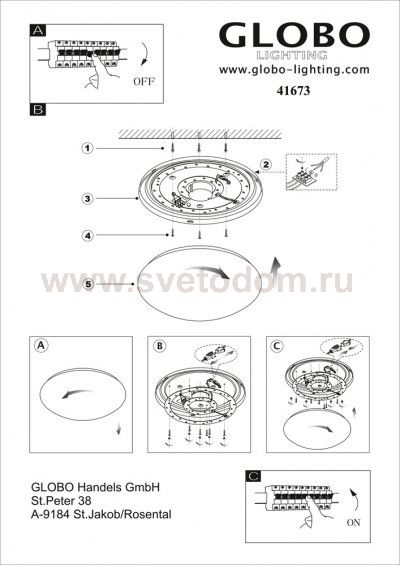 A

OFF

GLOBO
LIGHTING
www.globo-lighting.com
41673

B

1
2
3
4
5

www.svetodom.ru

A
B
C

GLOBO Handels GmbH
St.Peter 38
A-9184 St.Jakob/Rosental

C

ON