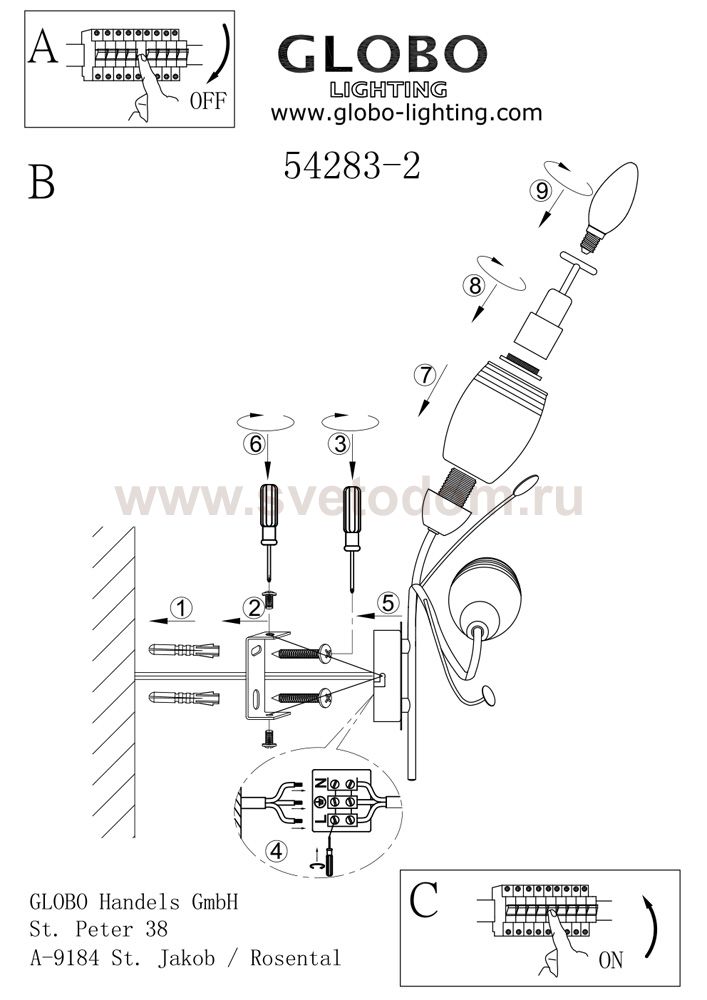 A

OFF

GLOBO
LIGHTING
www.globo-lighting.com

B

54283-2

9

8

7

6

3

www.svetodom.ru

1

2

5

N
L

4

GLOBO Handels GmbH
St. Peter 38
A-9184 St. Jakob / Rosental

C

ON