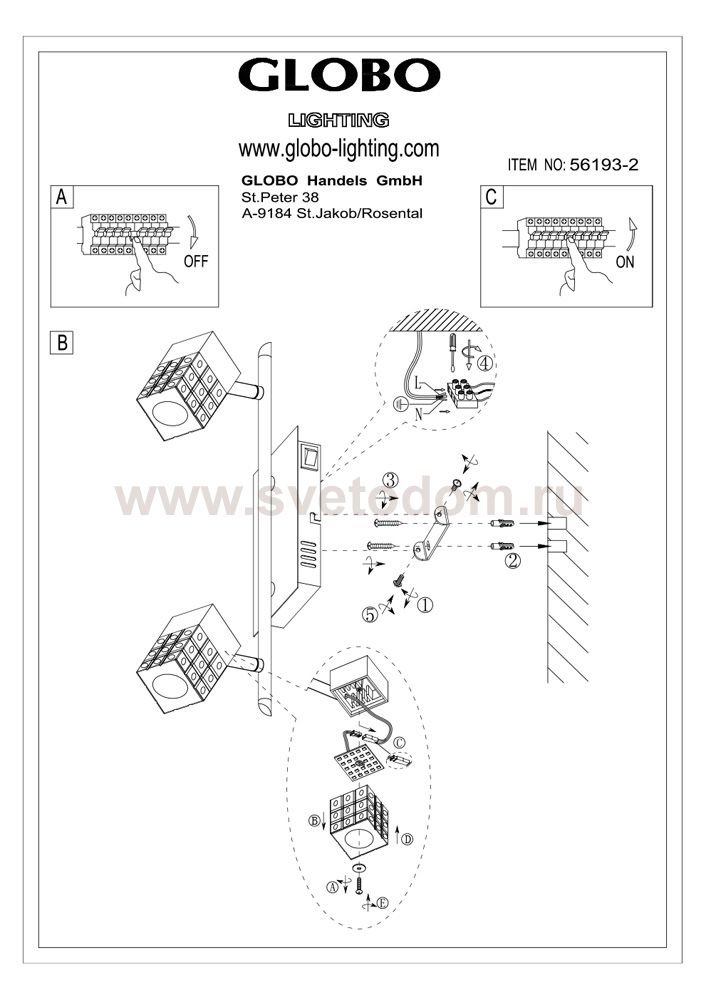 GLOBO

LIGHTING

www.globo-lighting.com

ITEM NO: 56193-2

GLOBO Handels GmbH
St.Peter 38
A-9184 St.Jakob/Rosental

A

OFF

C

ON

B

L

N

④

③

②

⑤

①

www.svetodom.ru

Ⓒ

Ⓑ

Ⓓ

Ⓐ

Ⓔ