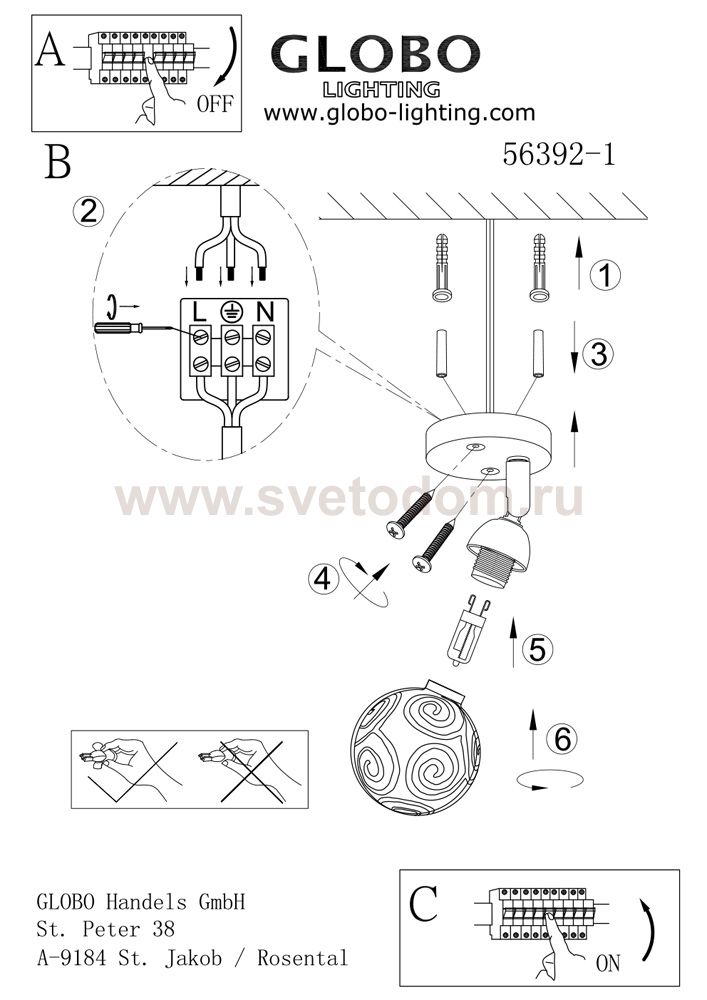 A
OFF

GLOBO
LIGHTING
www.globo-lighting.com

B

56392-1

2

L N

1

3

www.svetodom.ru

4

5

6

GLOBO Handels GmbH
St. Peter 38
A-9184 St. Jakob / Rosental

C
ON