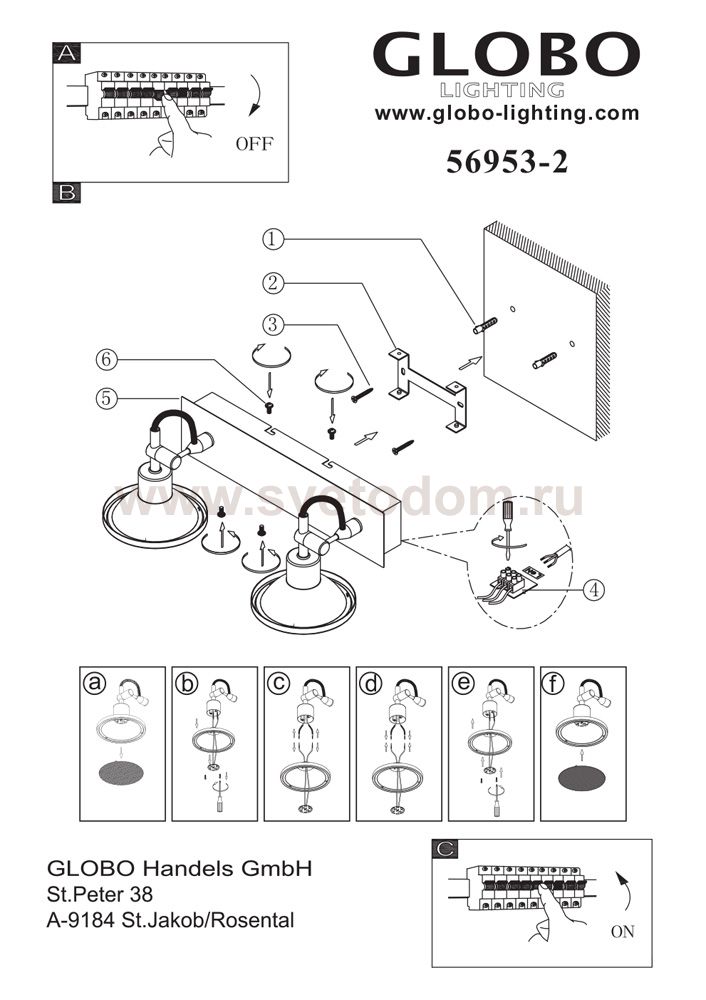 A

OFF

B

GLOBO
LIGHTING
www.globo-lighting.com

56953-2

①
②
③
⑥
⑤
④

www.svetodom.ru

ⓐ ⓑ ⓒ ⓓ ⓔ ⓕ

GLOBO Handels GmbH
St.Peter 38
A-9184 St.Jakob/Rosental

C

ON