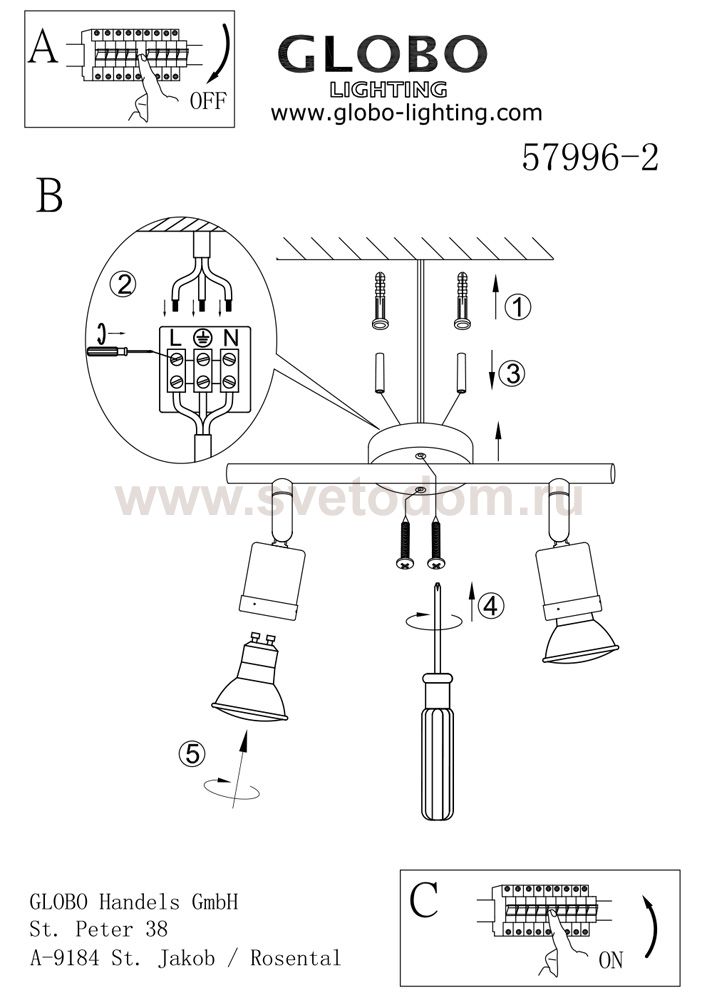 A
OFF

GLOBO
LIGHTING
www.globo-lighting.com

57996-2

B

2
L N

1

3

www.svetodom.ru

4

5

GLOBO Handels GmbH
St. Peter 38
A-9184 St. Jakob / Rosental

C
ON