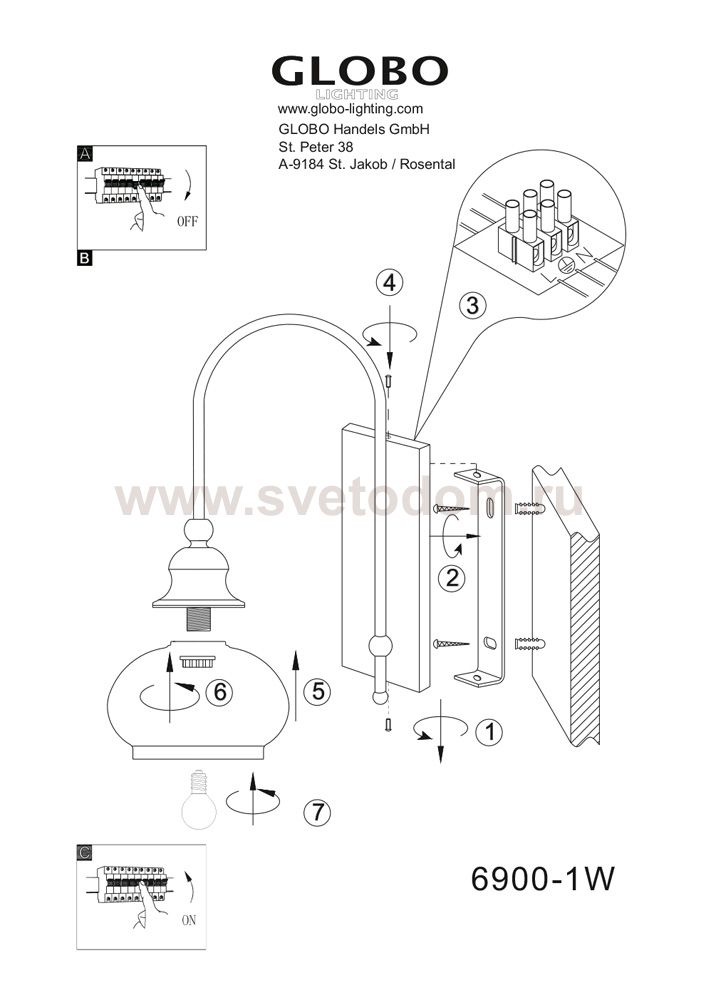 GLOBO
LIGHTING
www.globo-lighting.com
GLOBO Handels GmbH
St. Peter 38
A-9184 St. Jakob / Rosental

A
OFF
B

4
3
L
N

www.svetodom.ru

2
6
5
1
7

C
ON

6900-1W