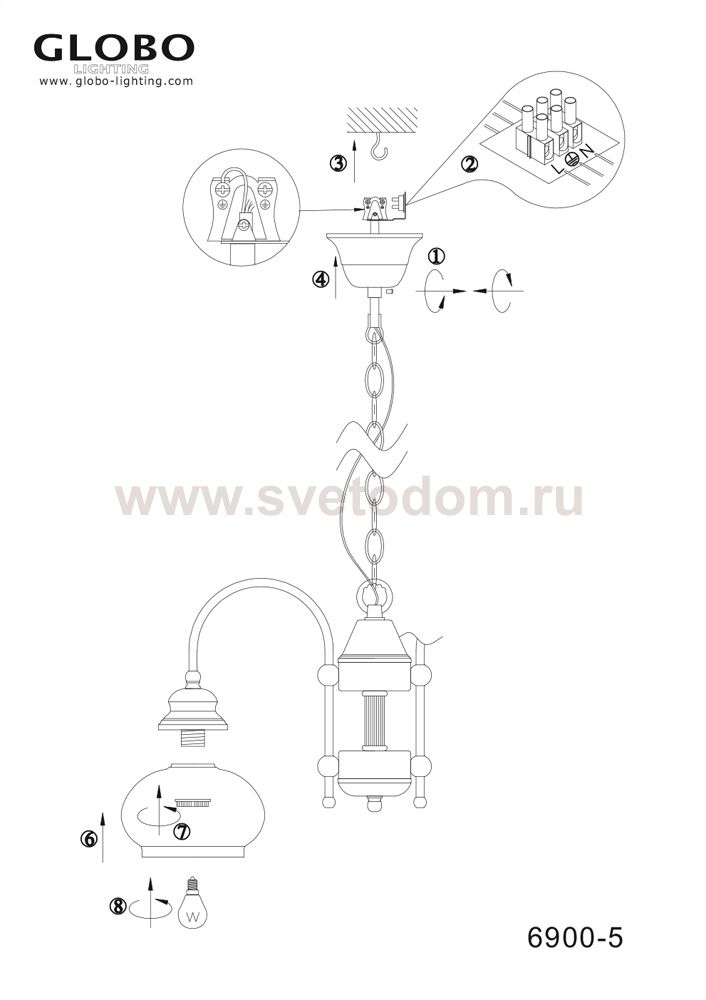 GLOBO
LIGHTING
www.globo-lighting.com

③

②

L
N

④

①

www.svetodom.ru

⑥

⑦

⑧

W

6900-5