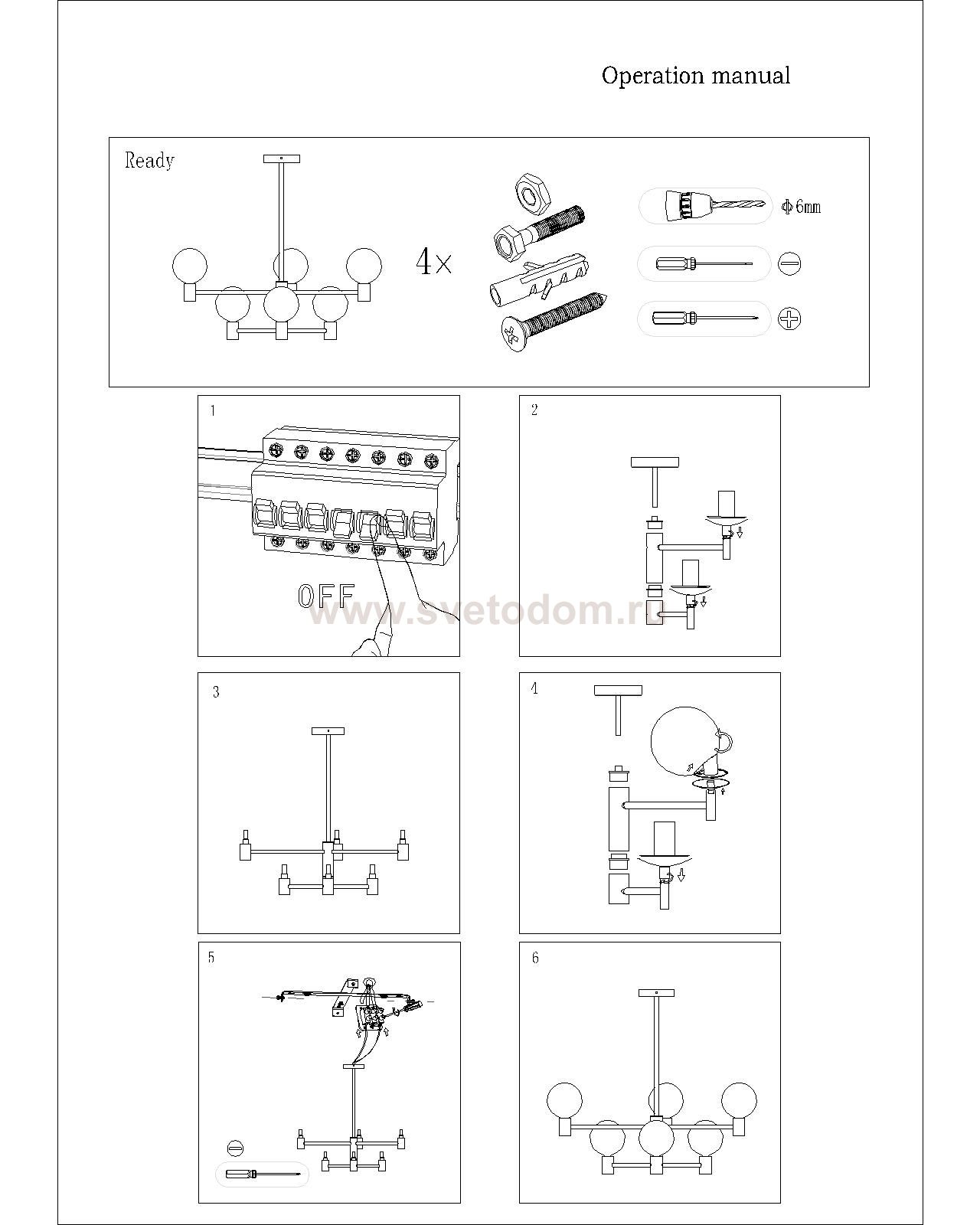 Operation manual

Ready

4×

Φ6mm

1

OFF

www.svetodom.ru

2

3

4

5

6