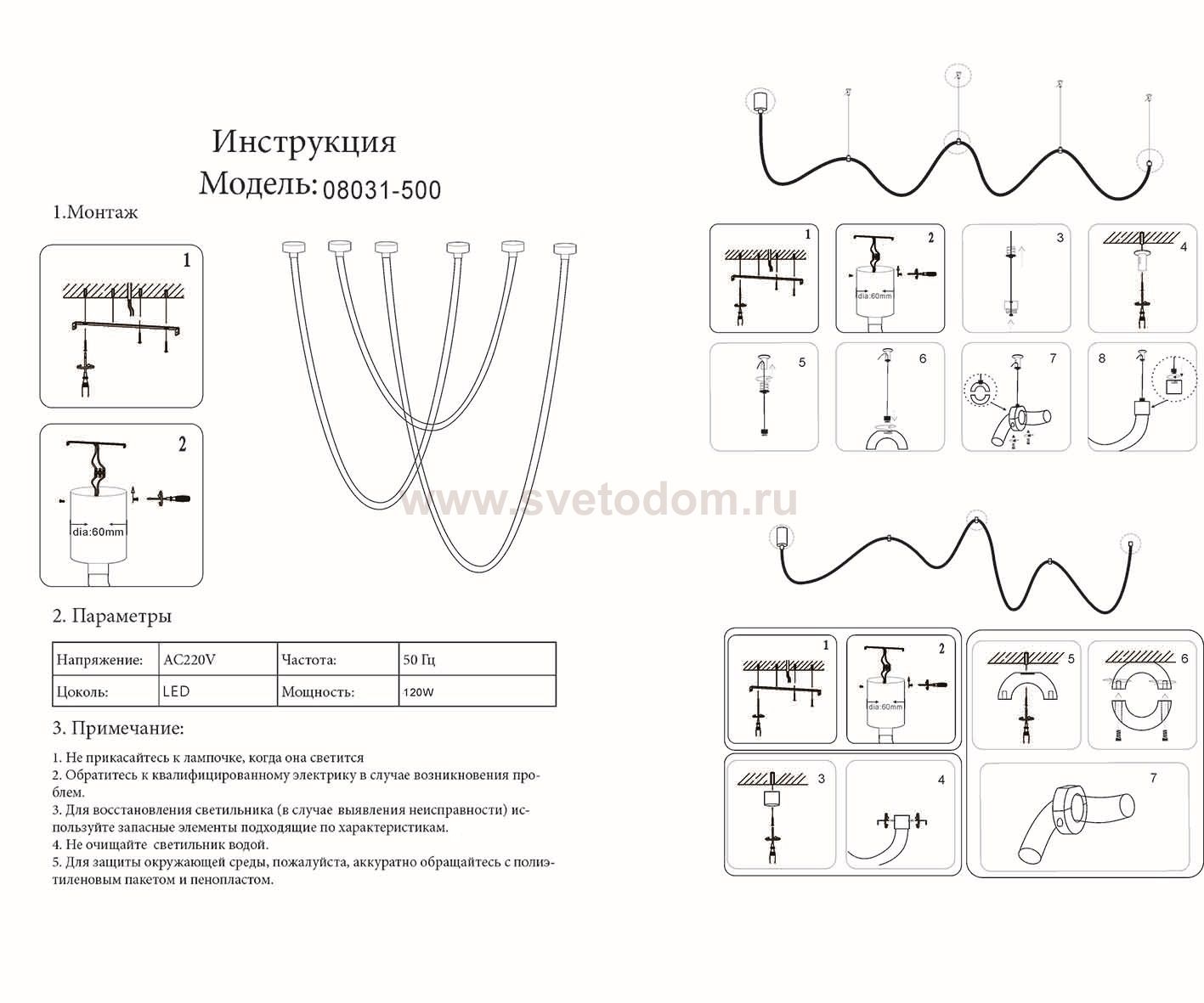 Инструкция
Модель: 08031-500

1.Монтаж

1

2

dia:60mm

www.svetodom.ru

2. Параметры

| Напряжение: | AC220V | Частота: | 50 Гц |
|---|---|---|---|
| Цоколь: | LED | Мощность: | 120W |

3. Примечание:

1. Не прикасайтесь к лампочке, когда она светится
2. Обратитесь к квалифицированному электрику в случае возникновения проблем.
3. Для восстановления светильника (в случае выявления неисправности) используйте запасные элементы подходящие по характеристикам.
4. Не очищайте светильник водой.
5. Для защиты окружающей среды, пожалуйста, аккуратно обращайтесь с полиэтиленовым пакетом и пенопластом.

1 2 dia:60mm 3 4 5 6 7 8

1 2 dia:60mm 5 6 3 4 7