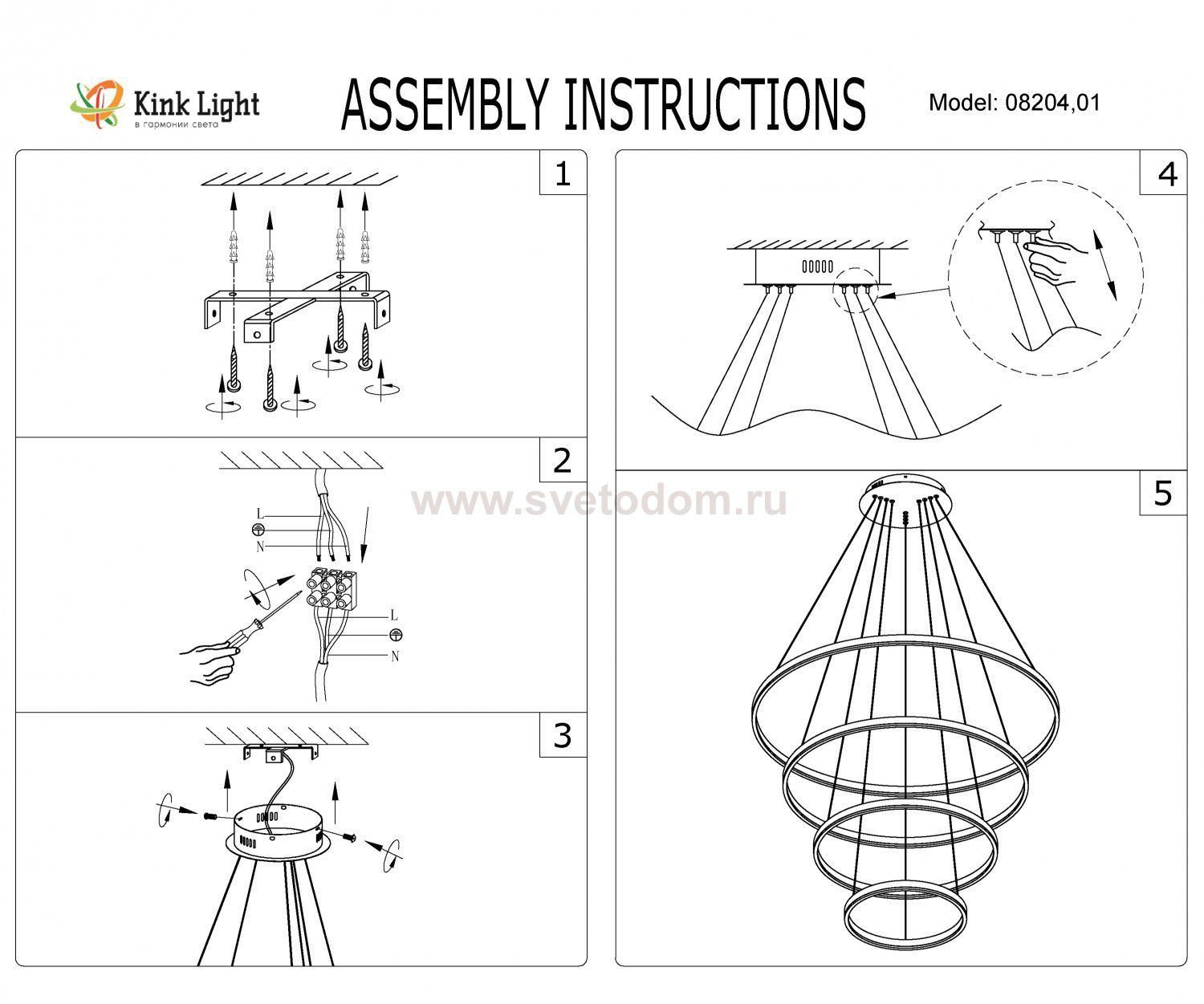 Kink Light
в гармонии света

ASSEMBLY INSTRUCTIONS

Model: 08204,01

1

2

L
N

L
N

www.svetodom.ru

3

4

5