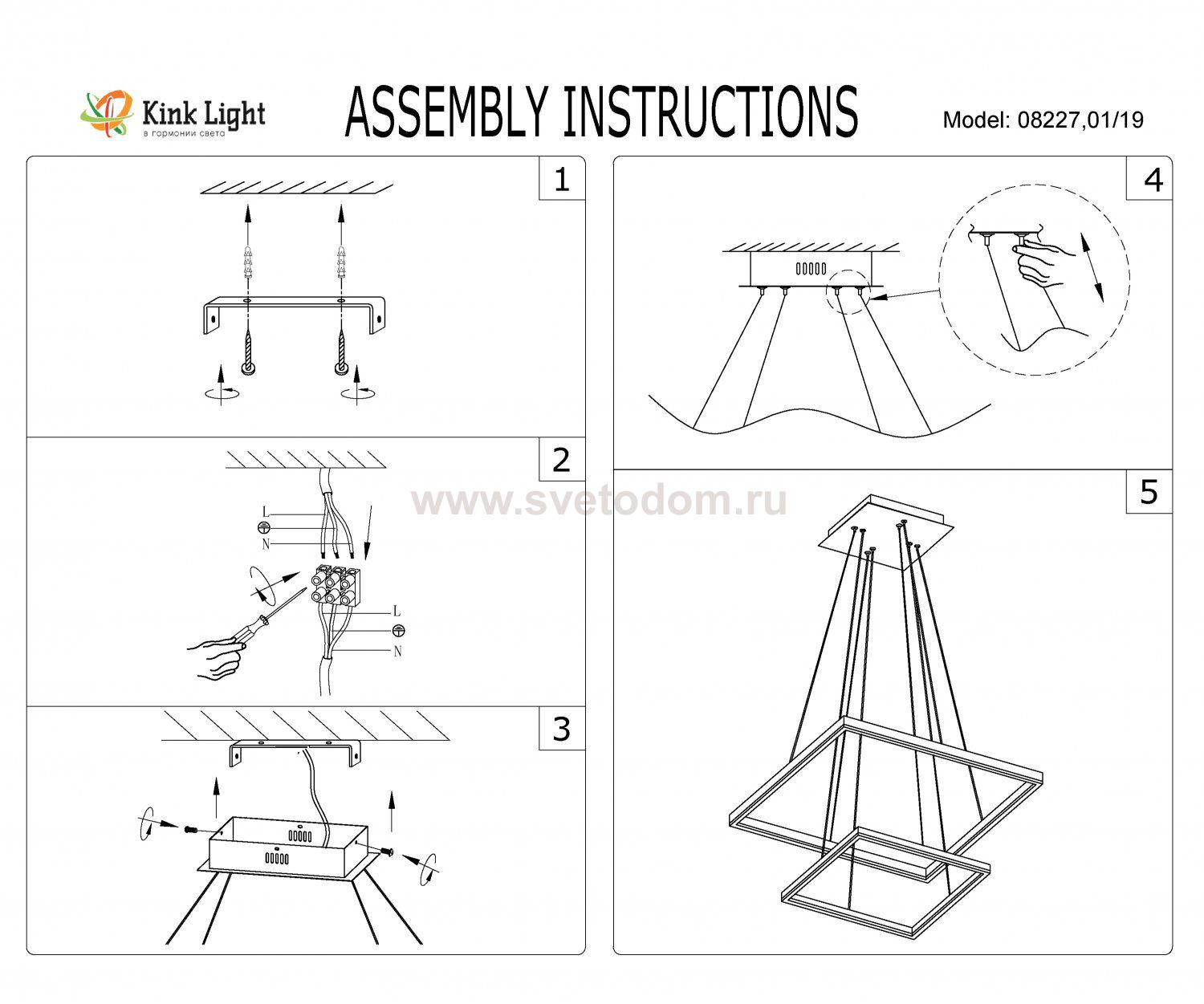 Kink Light
в гармонии света

ASSEMBLY INSTRUCTIONS

Model: 08227,01/19

1

2

L

N

L

N

www.svetodom.ru

3

4

5