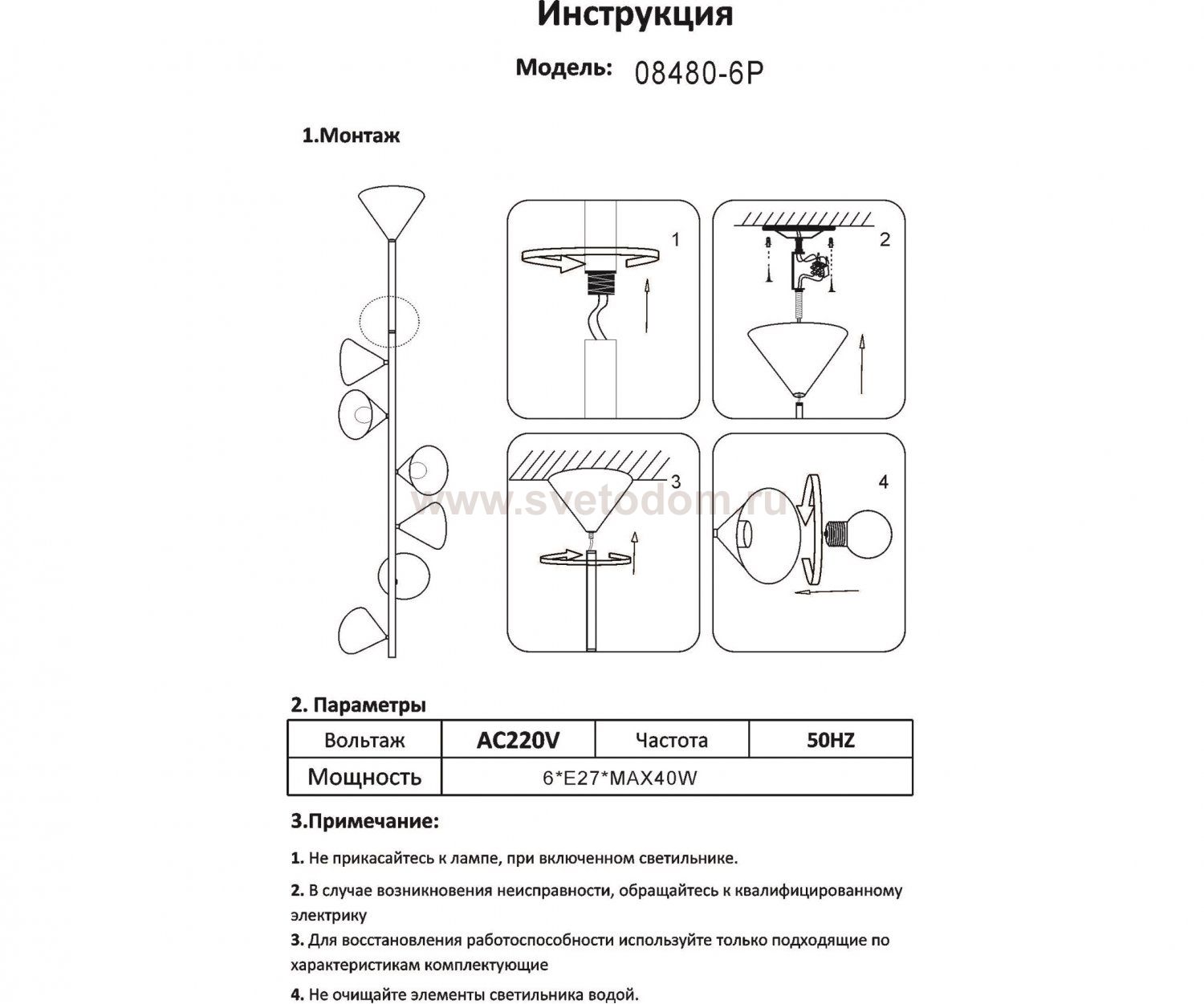 Инструкция

Модель: 08480-6P

1.Монтаж

1

2

3

4

www.svetodom.ru

2. Параметры

| Вольтаж | AC220V | Частота | 50HZ |
|---|---|---|---|
| Мощность | 6*E27*MAX40W | | |

3.Примечание:

1. Не прикасайтесь к лампе, при включенном светильнике.

2. В случае возникновения неисправности, обращайтесь к квалифицированному электрику

3. Для восстановления работоспособности используйте только подходящие по характеристикам комплектующие

4. Не очищайте элементы светильника водой.