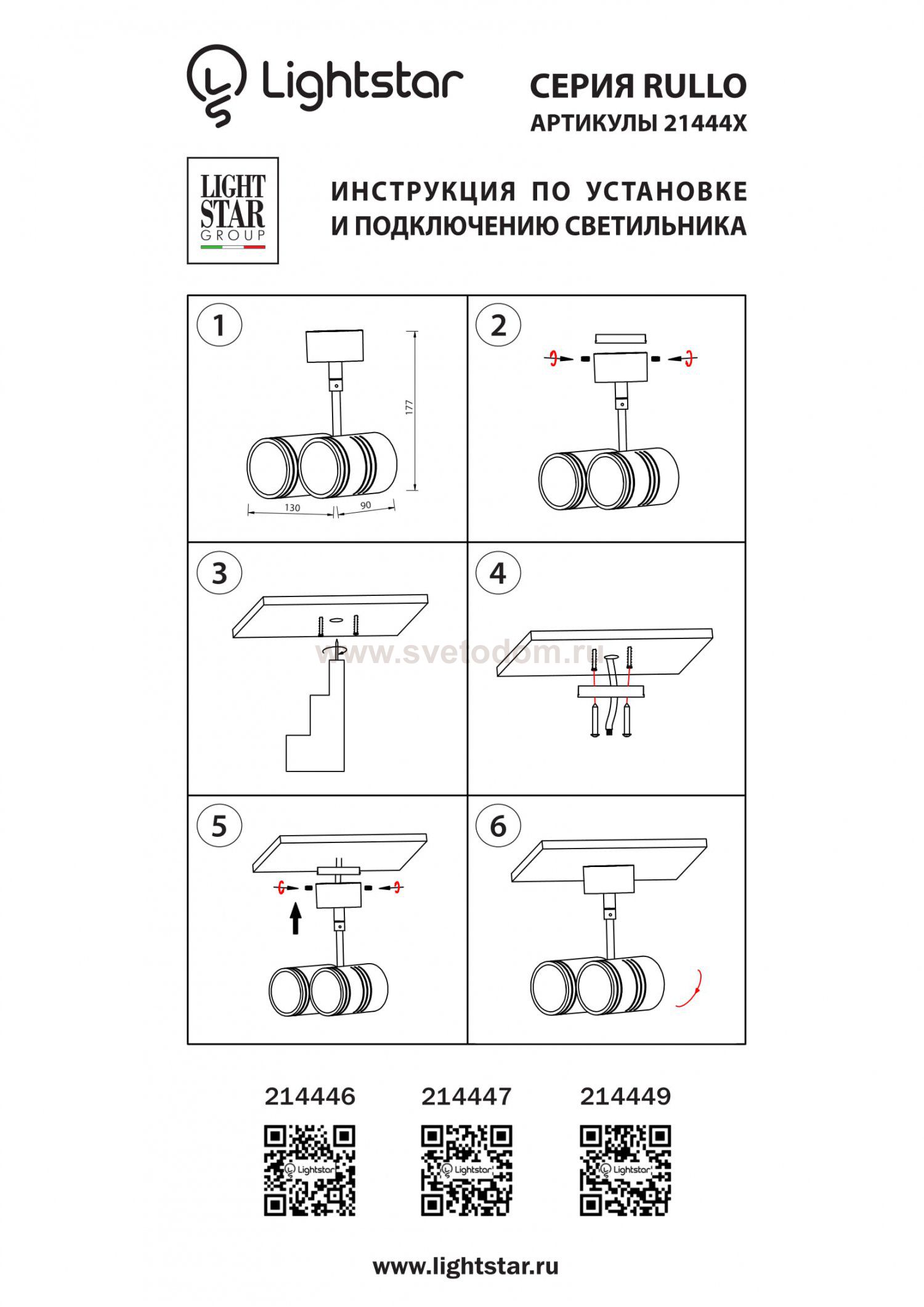 Lightstar

СЕРИЯ RULLO
АРТИКУЛЫ 21444X

LIGHT STAR GROUP

ИНСТРУКЦИЯ ПО УСТАНОВКЕ И ПОДКЛЮЧЕНИЮ СВЕТИЛЬНИКА

1

177

130

90

2

3

www.svetodom.ru

4

5

6

214446

Lightstar

214447

Lightstar

214449

Lightstar

www.lightstar.ru