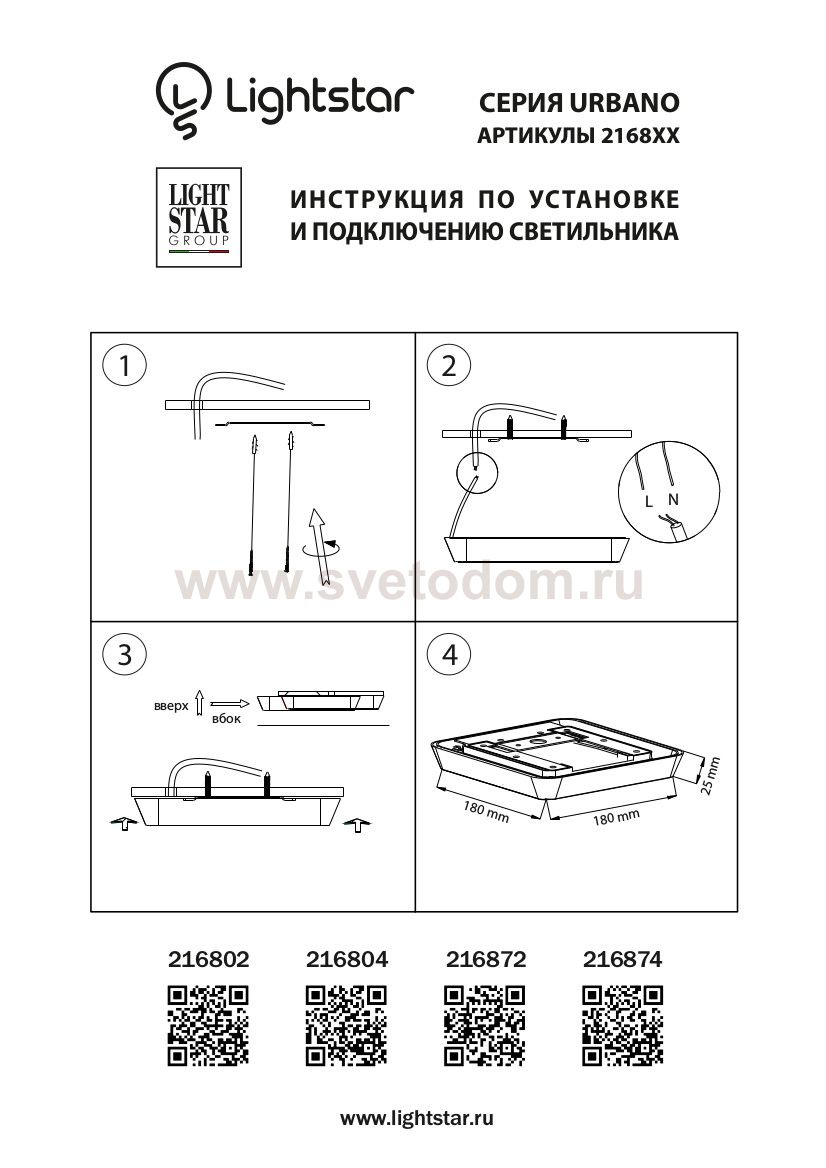 Lightstar

СЕРИЯ URBANO
АРТИКУЛЫ 2168XX

LIGHT STAR GROUP

ИНСТРУКЦИЯ ПО УСТАНОВКЕ
И ПОДКЛЮЧЕНИЮ СВЕТИЛЬНИКА

1

2

L N

www.svetodom.ru

3

вверх
вбок

4

180 mm
180 mm
25 mm

216802 216804 216872 216874

www.lightstar.ru