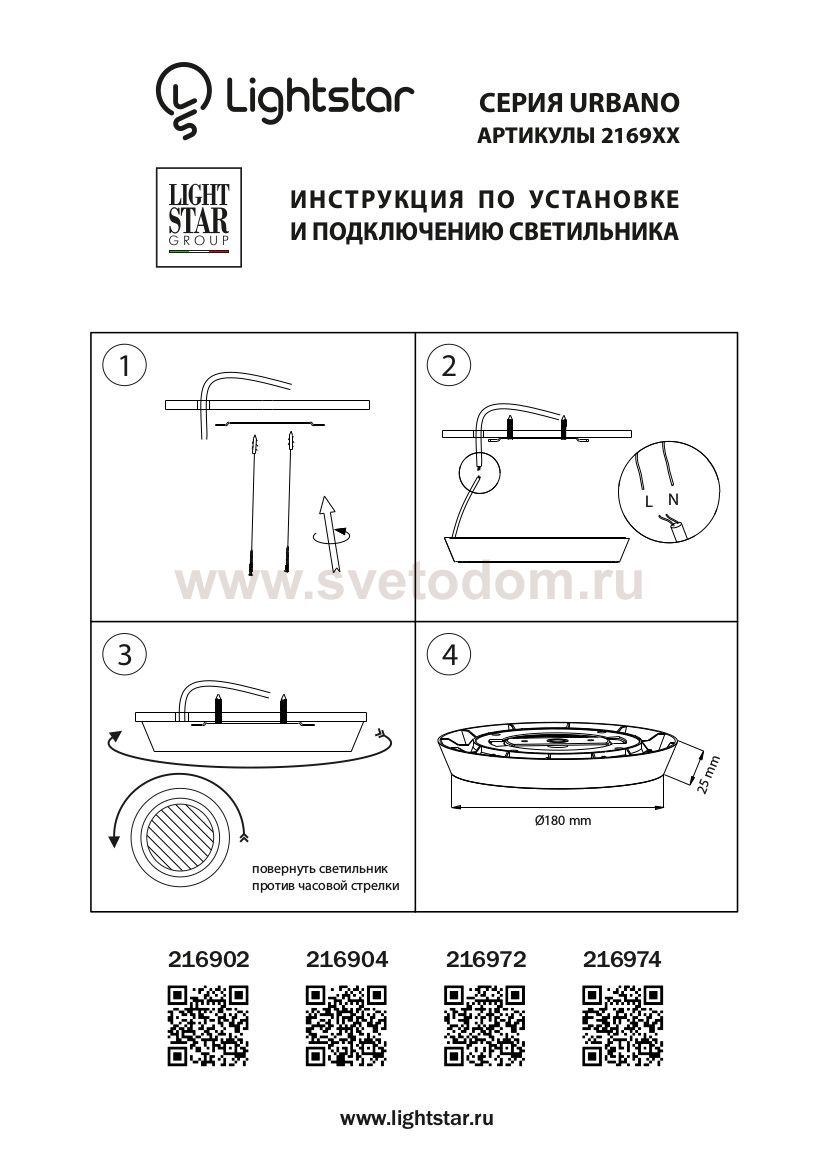 Lightstar

СЕРИЯ URBANO
АРТИКУЛЫ 2169XX

LIGHT STAR GROUP

ИНСТРУКЦИЯ ПО УСТАНОВКЕ И ПОДКЛЮЧЕНИЮ СВЕТИЛЬНИКА

1

2

L N

www.svetodom.ru

3

повернуть светильник против часовой стрелки

4

25 mm

Ø180 mm

216902 216904 216972 216974

www.lightstar.ru