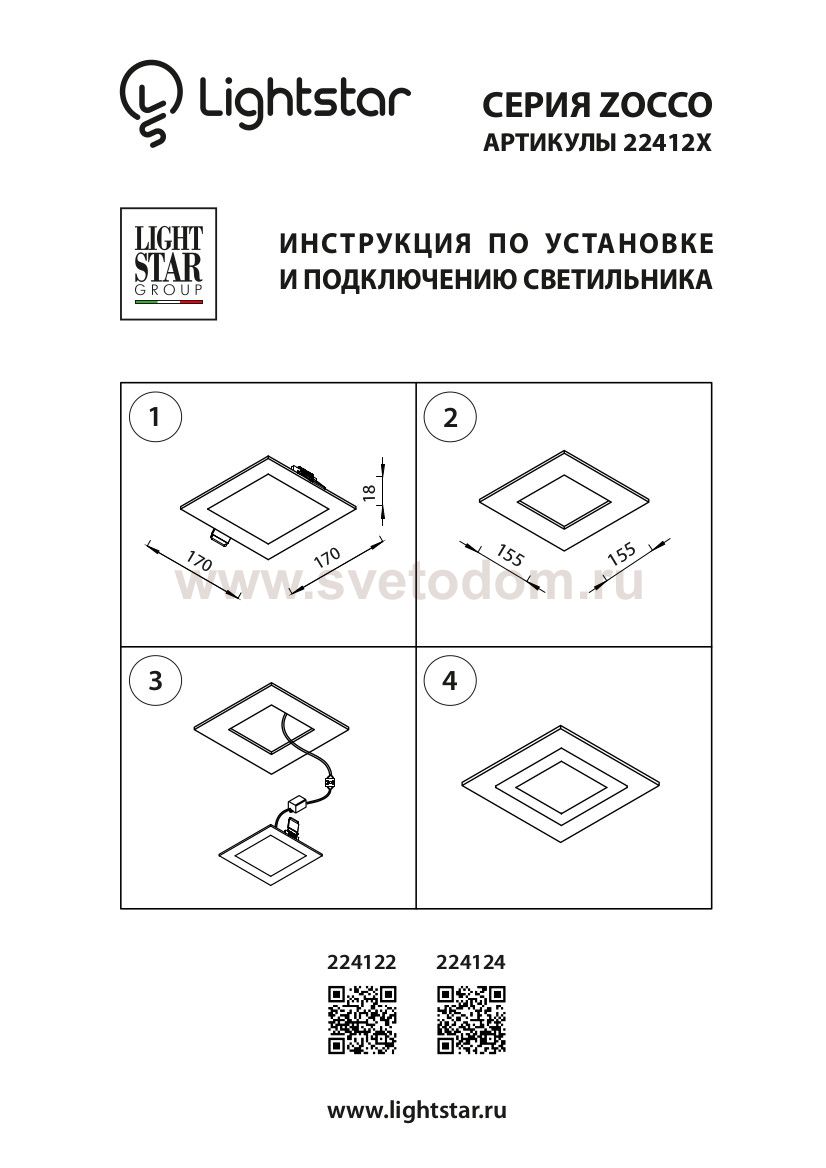 Lightstar

СЕРИЯ ZOCCO
АРТИКУЛЫ 22412X

LIGHT STAR GROUP

ИНСТРУКЦИЯ ПО УСТАНОВКЕ
И ПОДКЛЮЧЕНИЮ СВЕТИЛЬНИКА

1

18

170

170

2

155

155

www.svetodom.ru

3

4

224122 224124

www.lightstar.ru