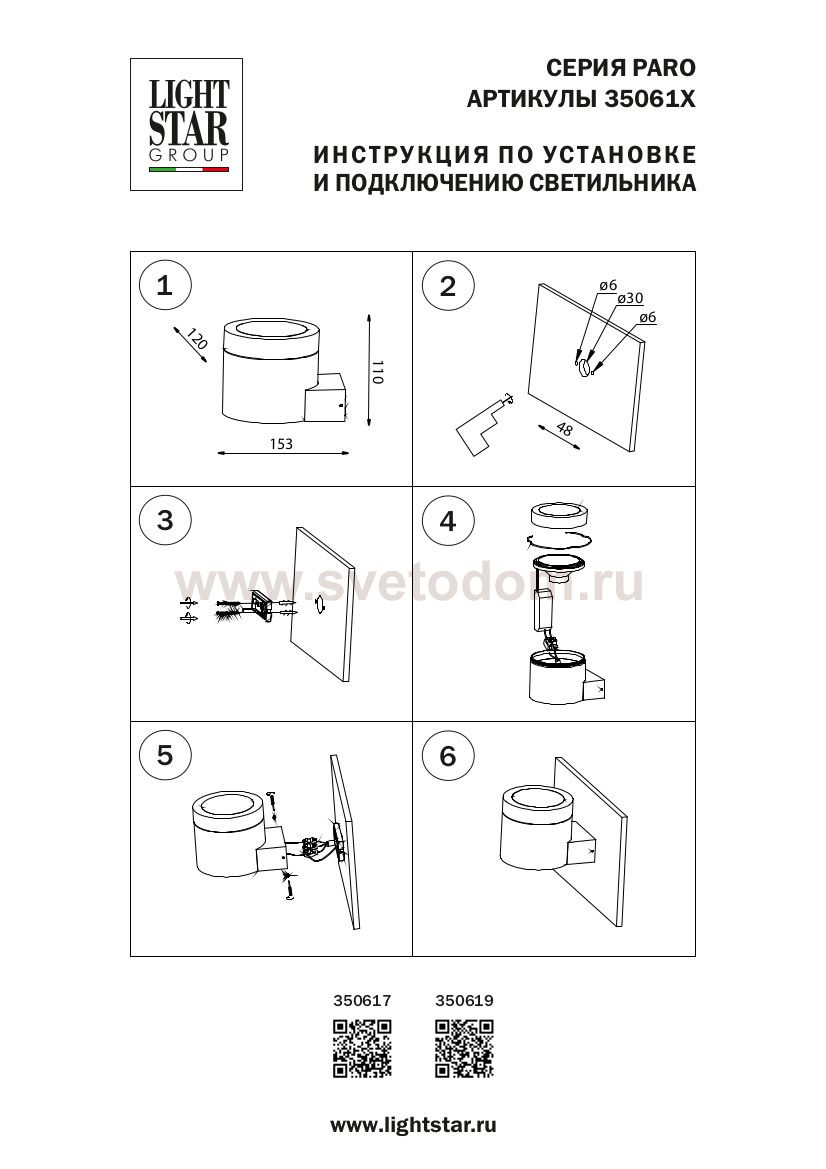 LIGHT STAR GROUP

СЕРИЯ PARO
АРТИКУЛЫ 35061X

ИНСТРУКЦИЯ ПО УСТАНОВКЕ
И ПОДКЛЮЧЕНИЮ СВЕТИЛЬНИКА

1
120
110
153

2
ø6
ø30
ø6
48

3

www.svetodom.ru

4

5

6

350617 350619

www.lightstar.ru