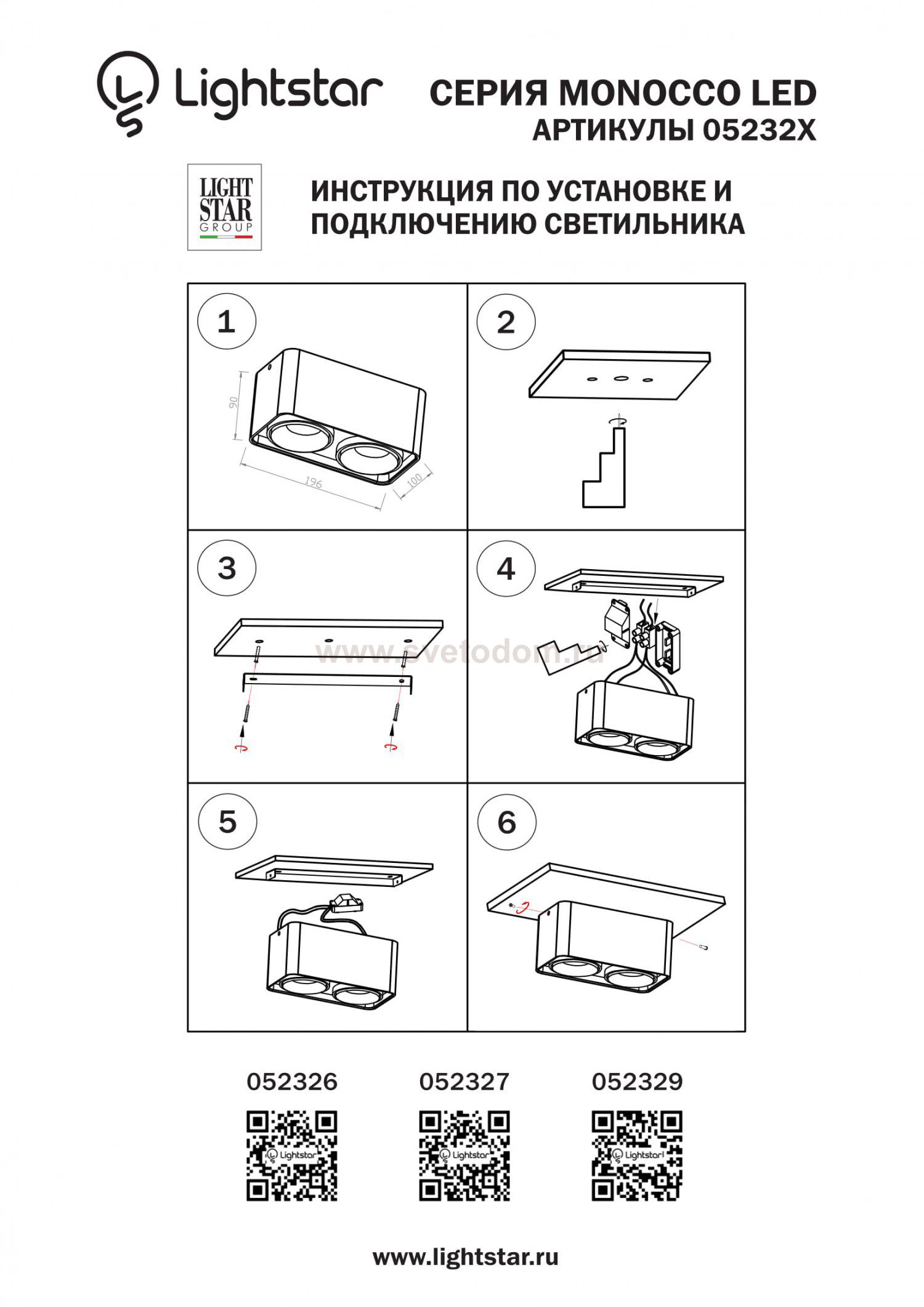 Lightstar

СЕРИЯ MONOCCO LED
АРТИКУЛЫ 05232X

LIGHT STAR GROUP

ИНСТРУКЦИЯ ПО УСТАНОВКЕ И ПОДКЛЮЧЕНИЮ СВЕТИЛЬНИКА

1

90

196

100

2

3

www.svetodom.ru

4

5

6

052326

Lightstar

052327

Lightstar

052329

Lightstar

www.lightstar.ru