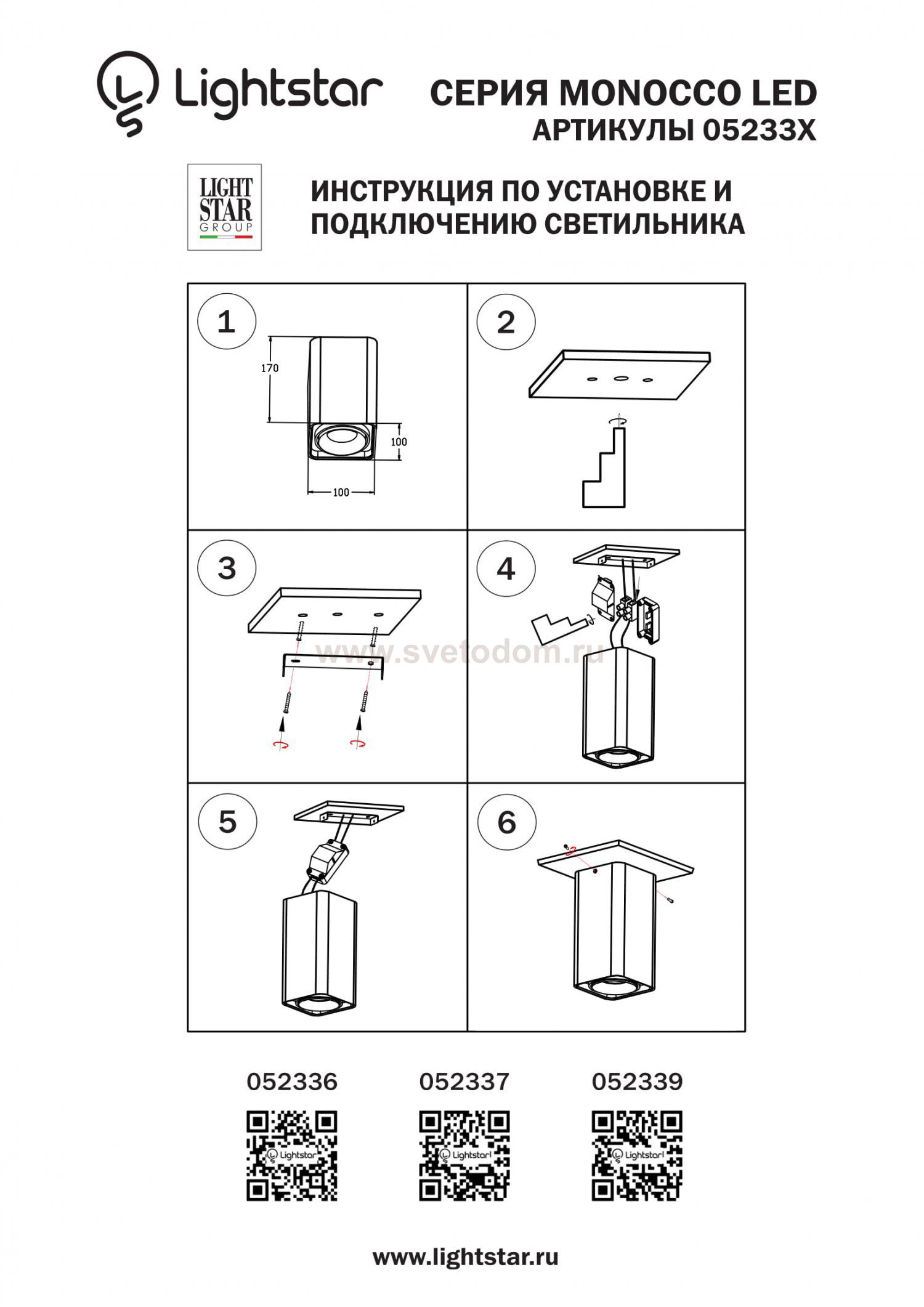 Lightstar

СЕРИЯ MONOCCO LED
АРТИКУЛЫ 05233X

LIGHT STAR GROUP

ИНСТРУКЦИЯ ПО УСТАНОВКЕ И ПОДКЛЮЧЕНИЮ СВЕТИЛЬНИКА

1

170

100

100

2

3

www.svetodom.ru

4

5

6

052336

Lightstar

052337

Lightstar

052339

Lightstar

www.lightstar.ru